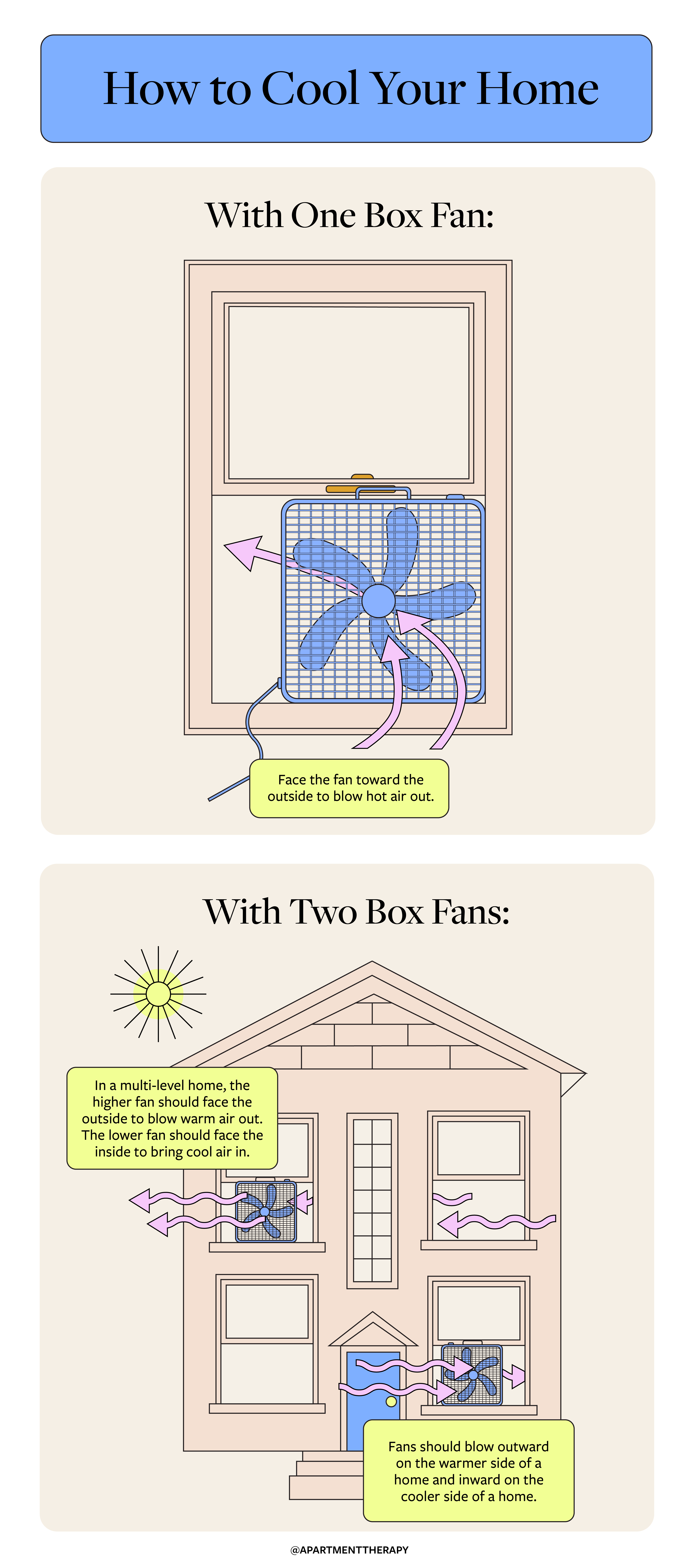 How to Cool Your Home

With One Box Fan:

Face the fan toward the outside to blow hot air out.

With Two Box Fans:

In a multi-level home, the higher fan should face the outside to blow warm air out. The lower fan should face the inside to bring cool air in.

Fans should blow outward on the warmer side of a home and inward on the cooler side of a home.

@APARTMENTTHERAPY