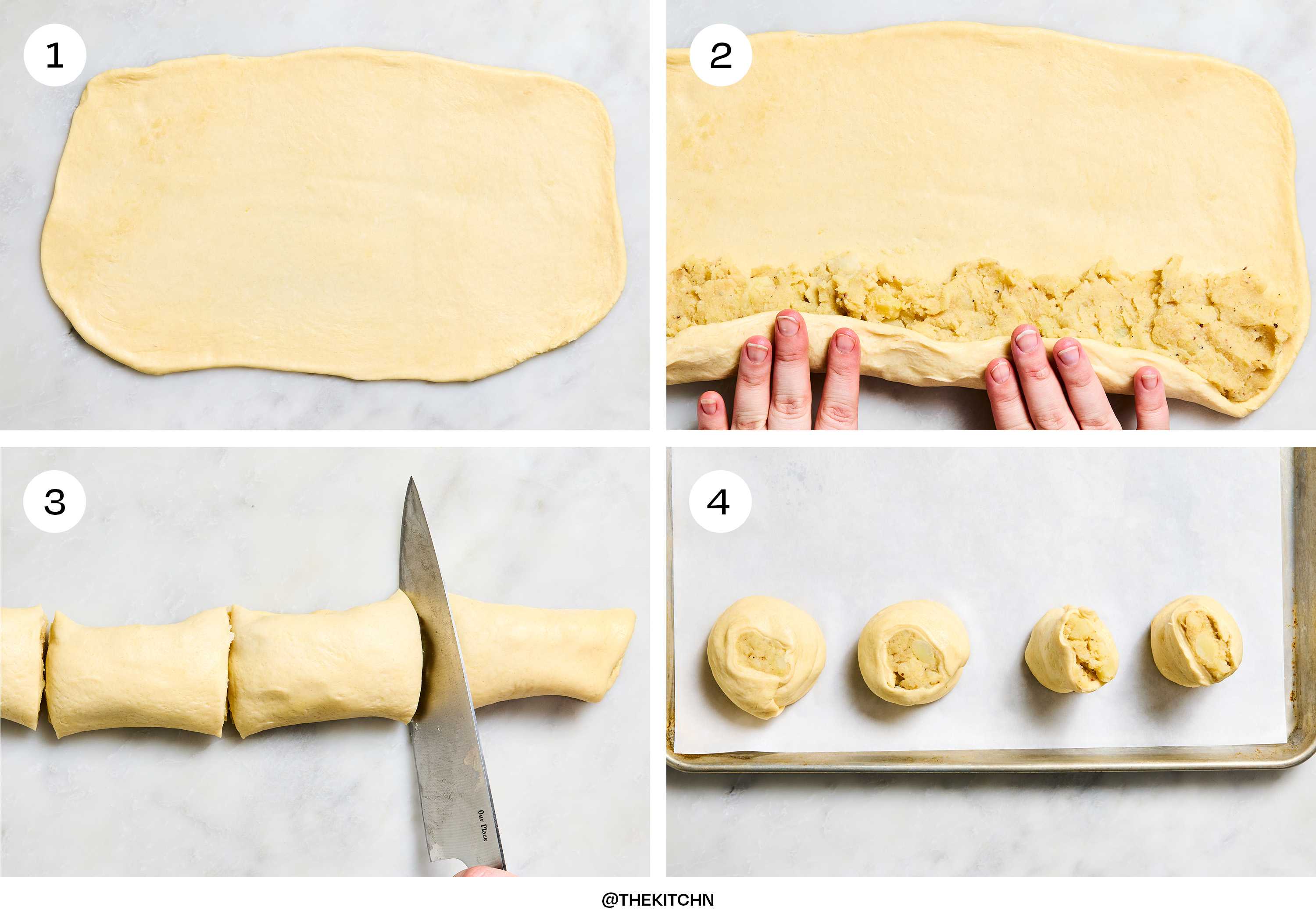 1

2

3

Our Place

4

@THEKITCHN