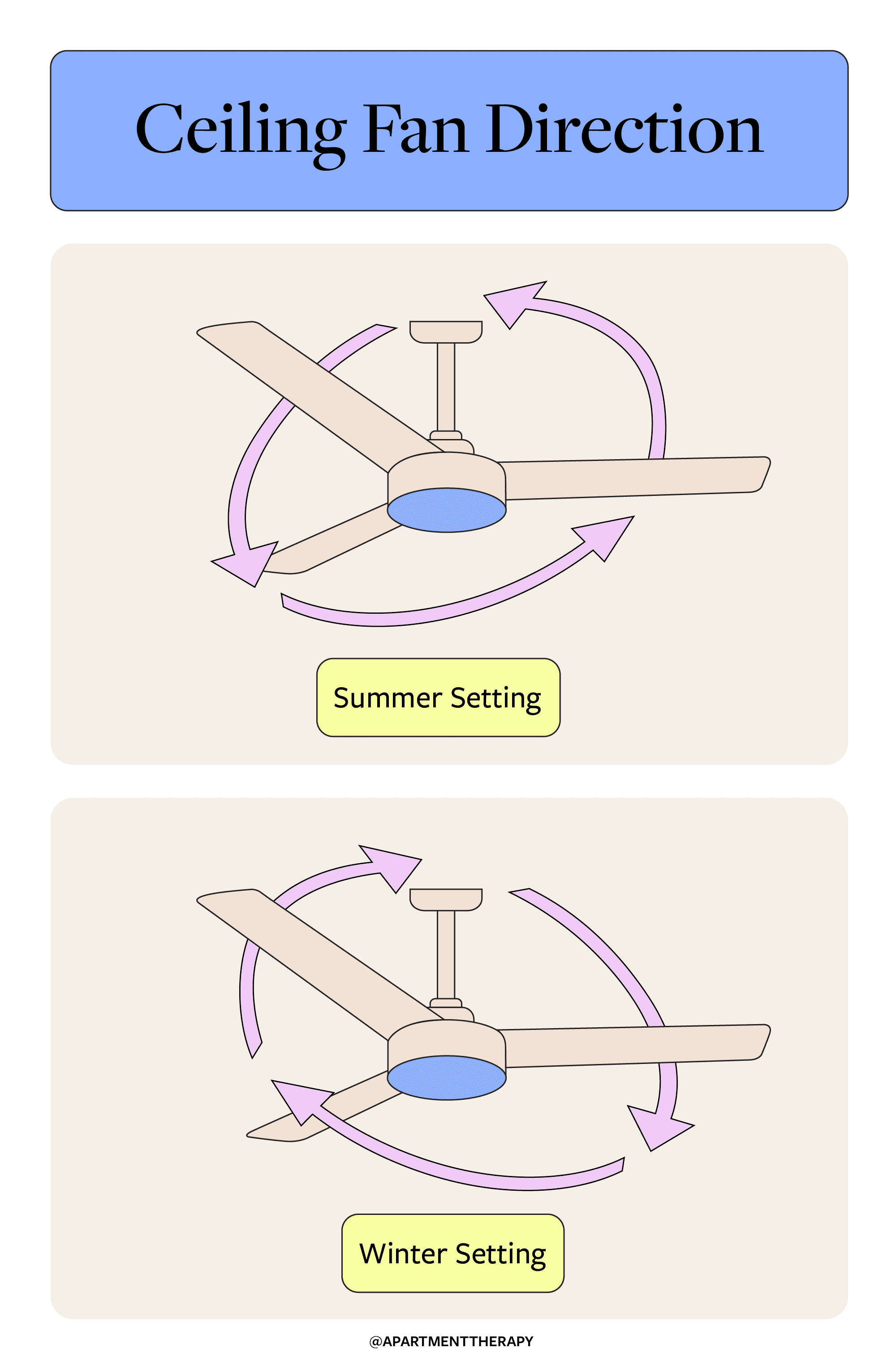 Ceiling Fan Direction

Summer Setting

Winter Setting

@APARTMENTTHERAPY