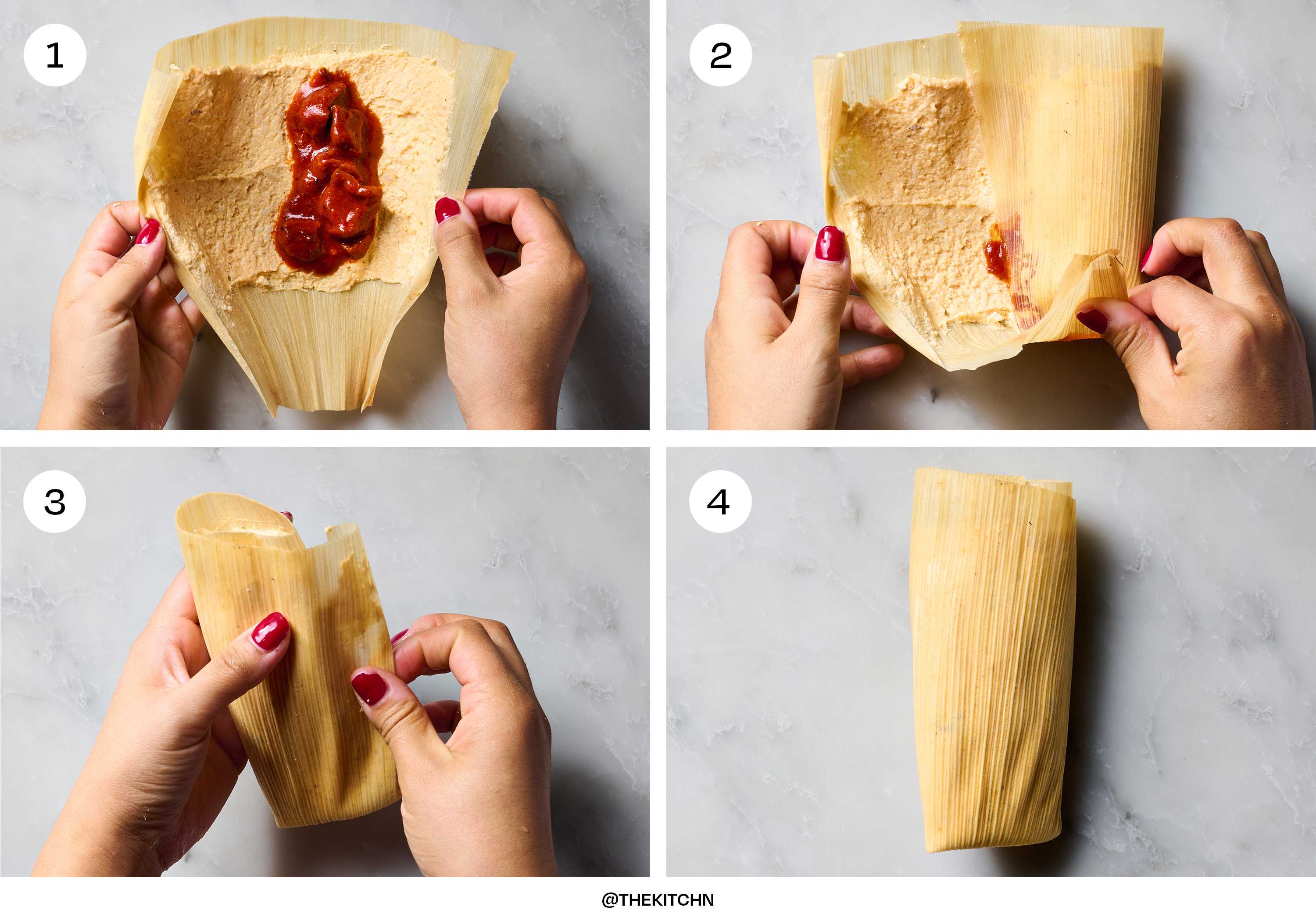 1

2

3

4

@THEKITCHN