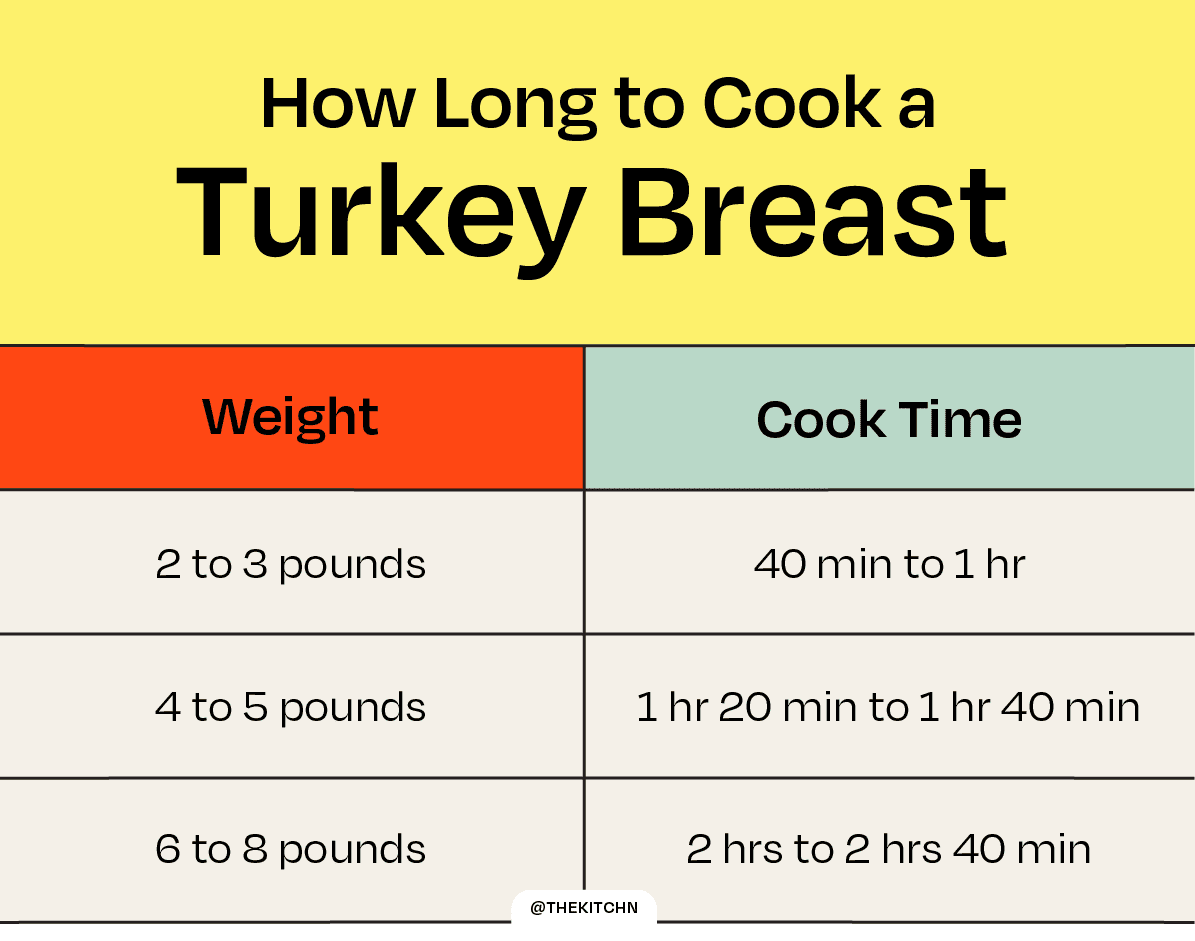 How Long to Cook a
Turkey Breast

| Weight | Cook Time |
|---|---|
| 2 to 3 pounds | 40 min to 1 hr |
| 4 to 5 pounds | 1 hr 20 min to 1 hr 40 min |
| 6 to 8 pounds | 2 hrs to 2 hrs 40 min |

@THEKITCHN