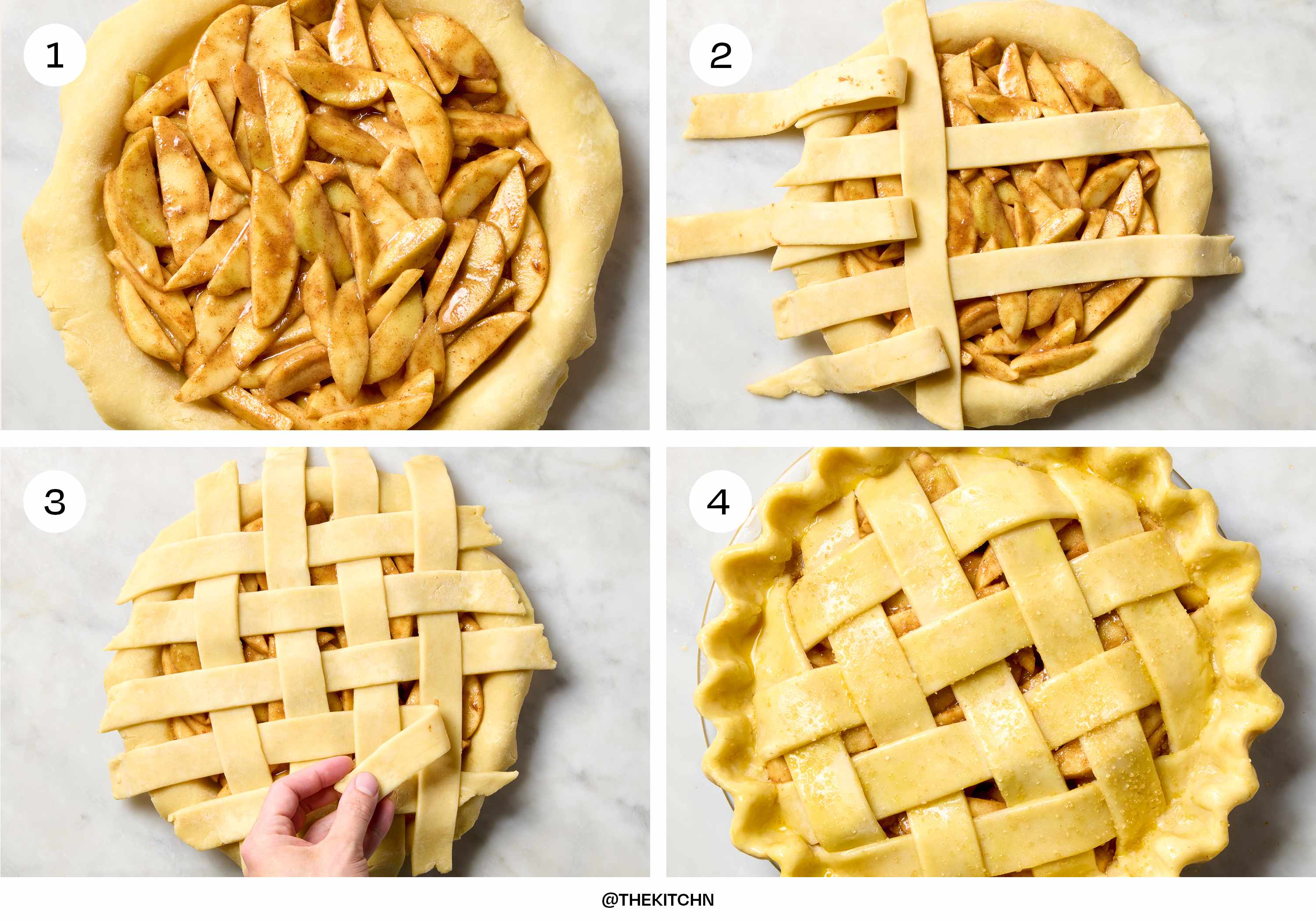 1

2

3

4

@THEKITCHN