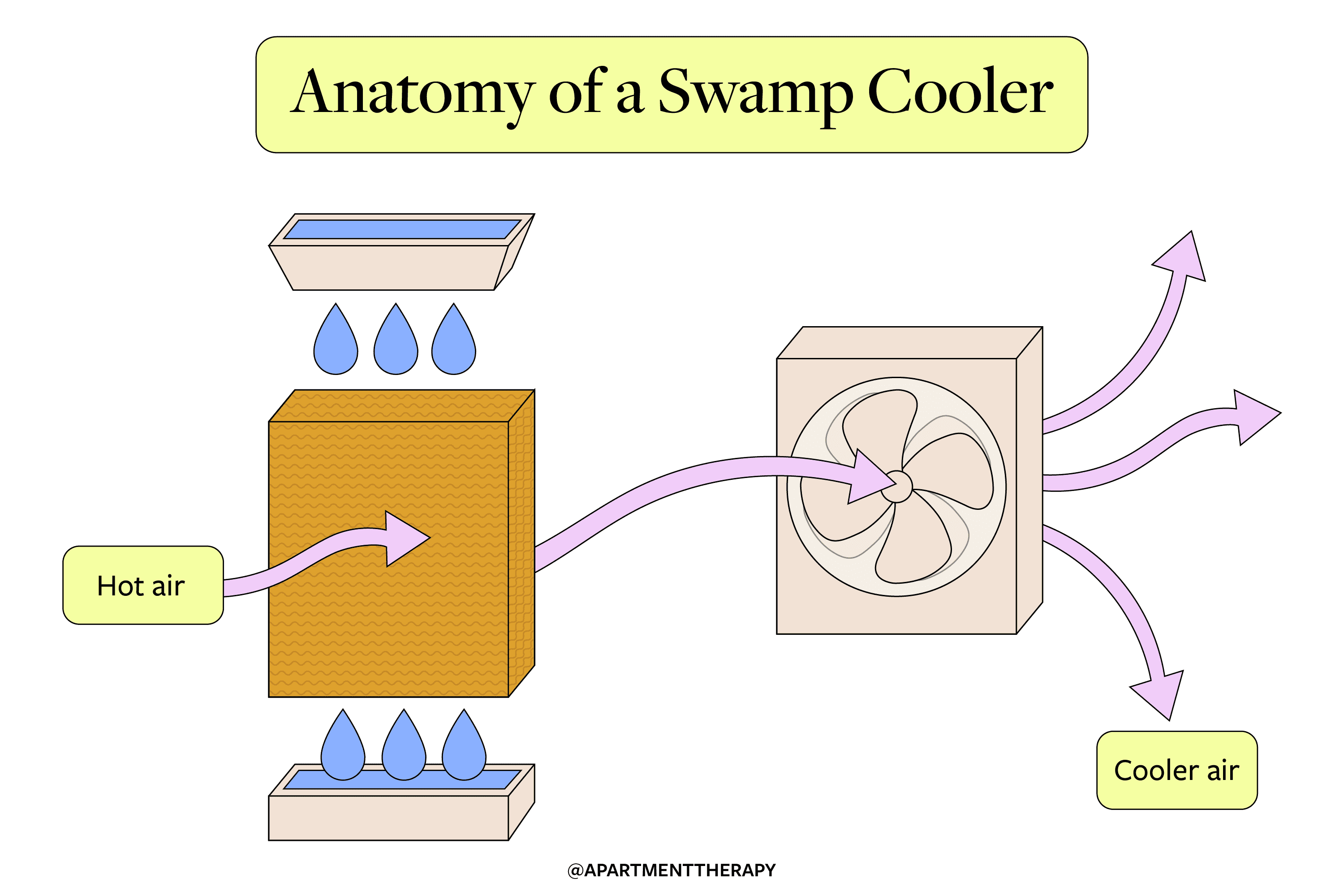 Anatomy of a Swamp Cooler

Hot air

Cooler air

@APARTMENTTHERAPY