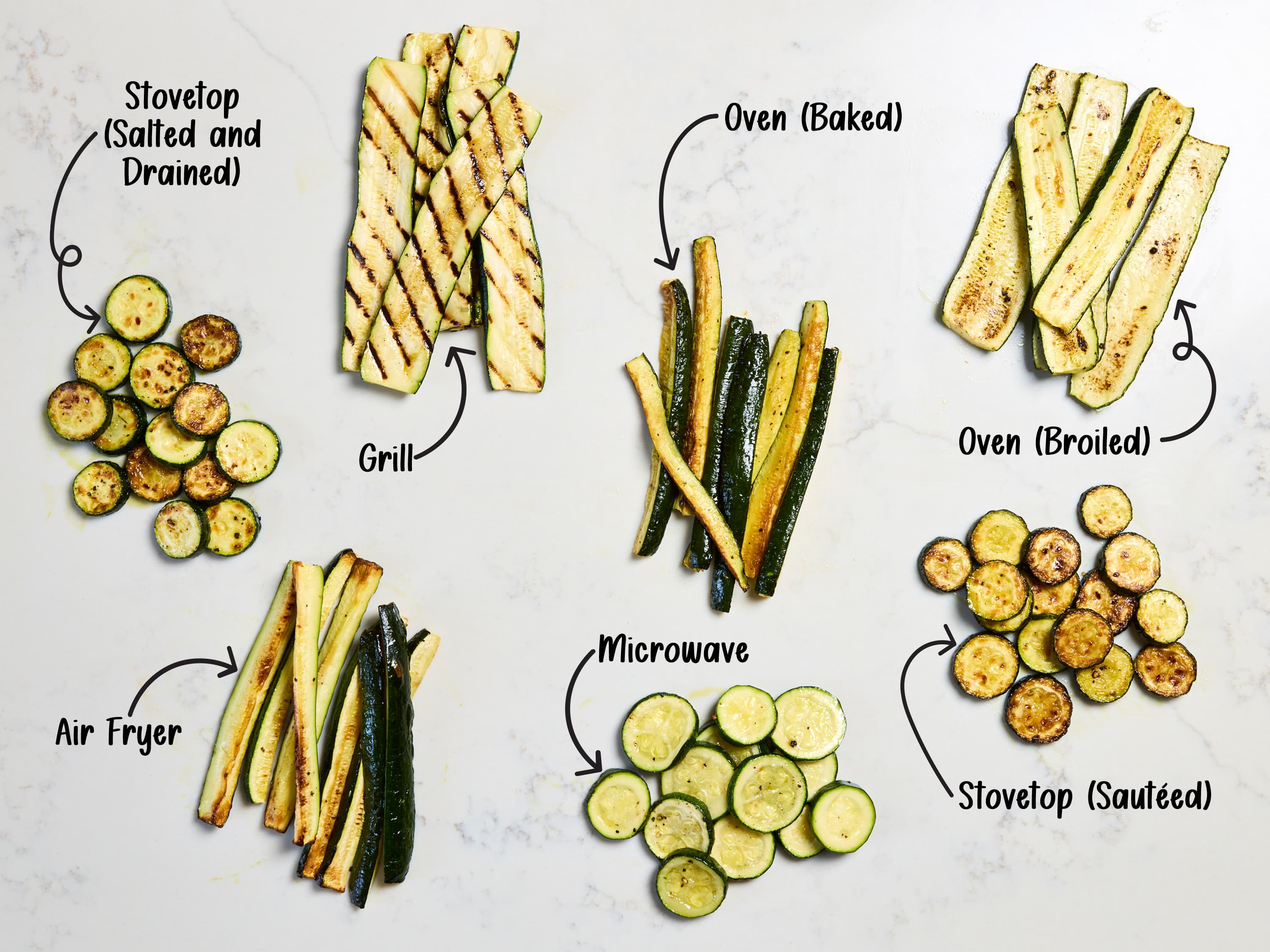 Stovetop (Salted and Drained)

Grill

Oven (Baked)

Oven (Broiled)

Air Fryer

Microwave

Stovetop (Sautéed)