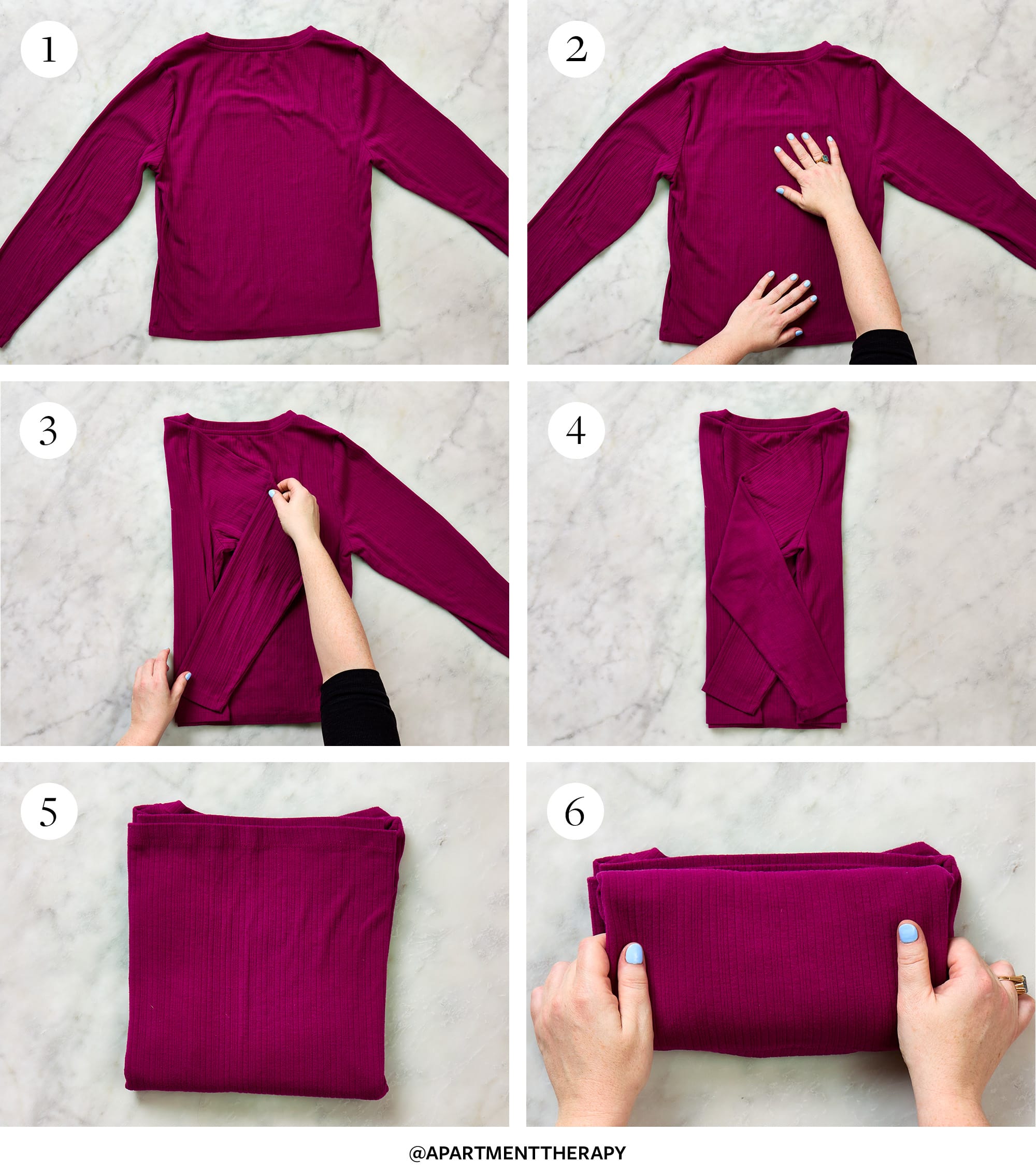 1

2

3

4

5

6

@APARTMENTTHERAPY