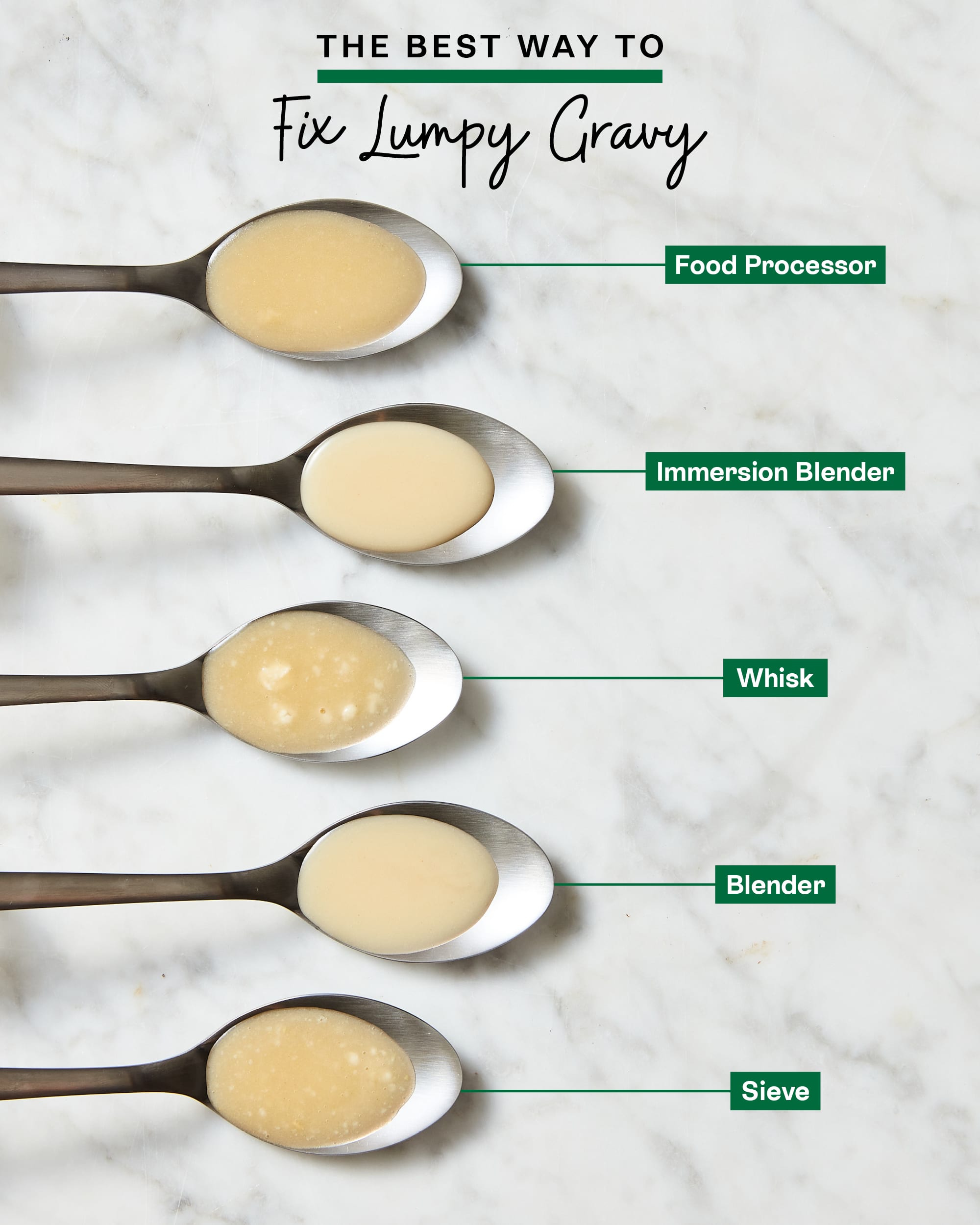 THE BEST WAY TO

Fix Lumpy Gravy

Food Processor

Immersion Blender

Whisk

Blender

Sieve