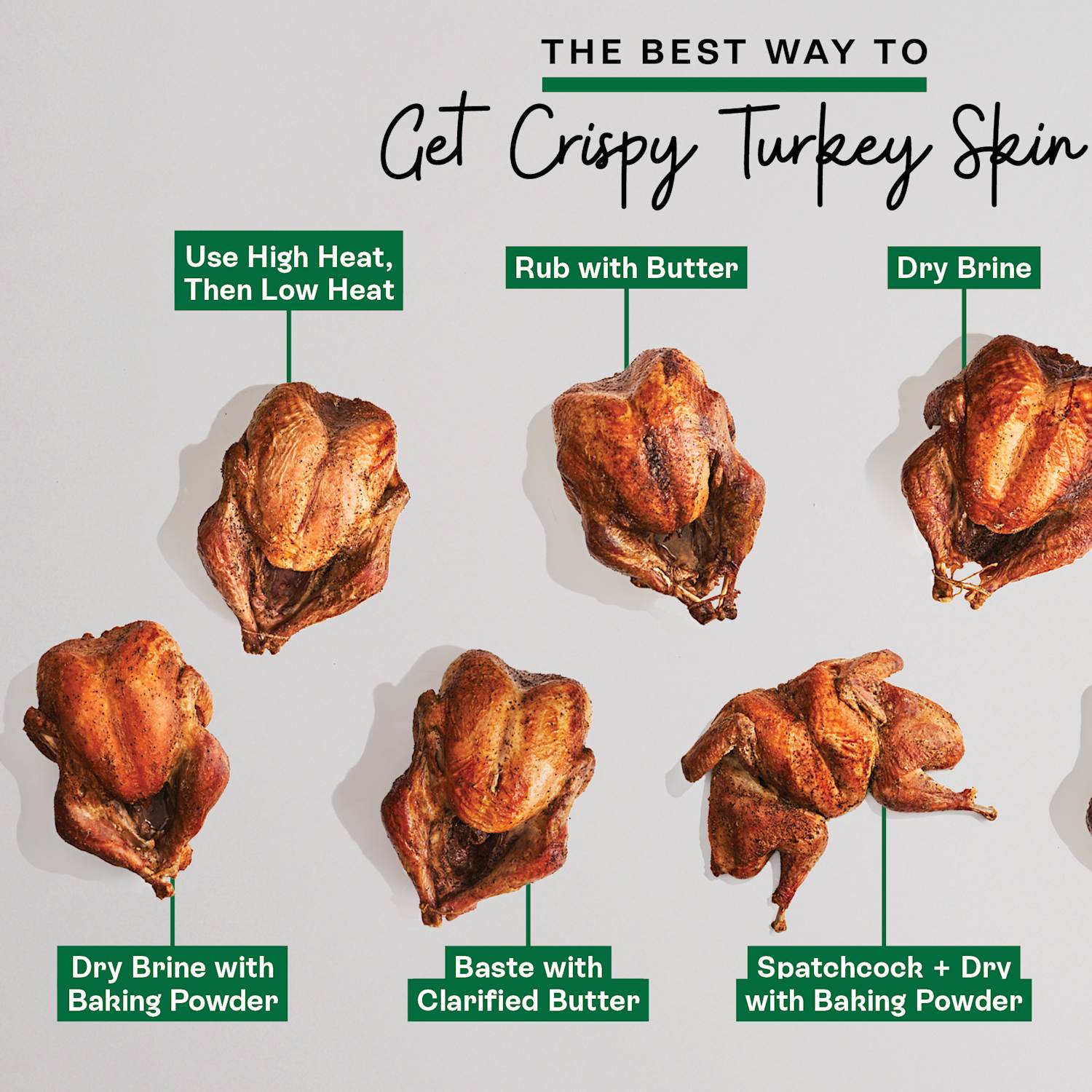 THE BEST WAY TO

Get Crispy Turkey Skin

Use High Heat, Then Low Heat

Rub with Butter

Dry Brine

Dry Brine with Baking Powder

Baste with Clarified Butter

Spatchcock + Dry with Baking Powder