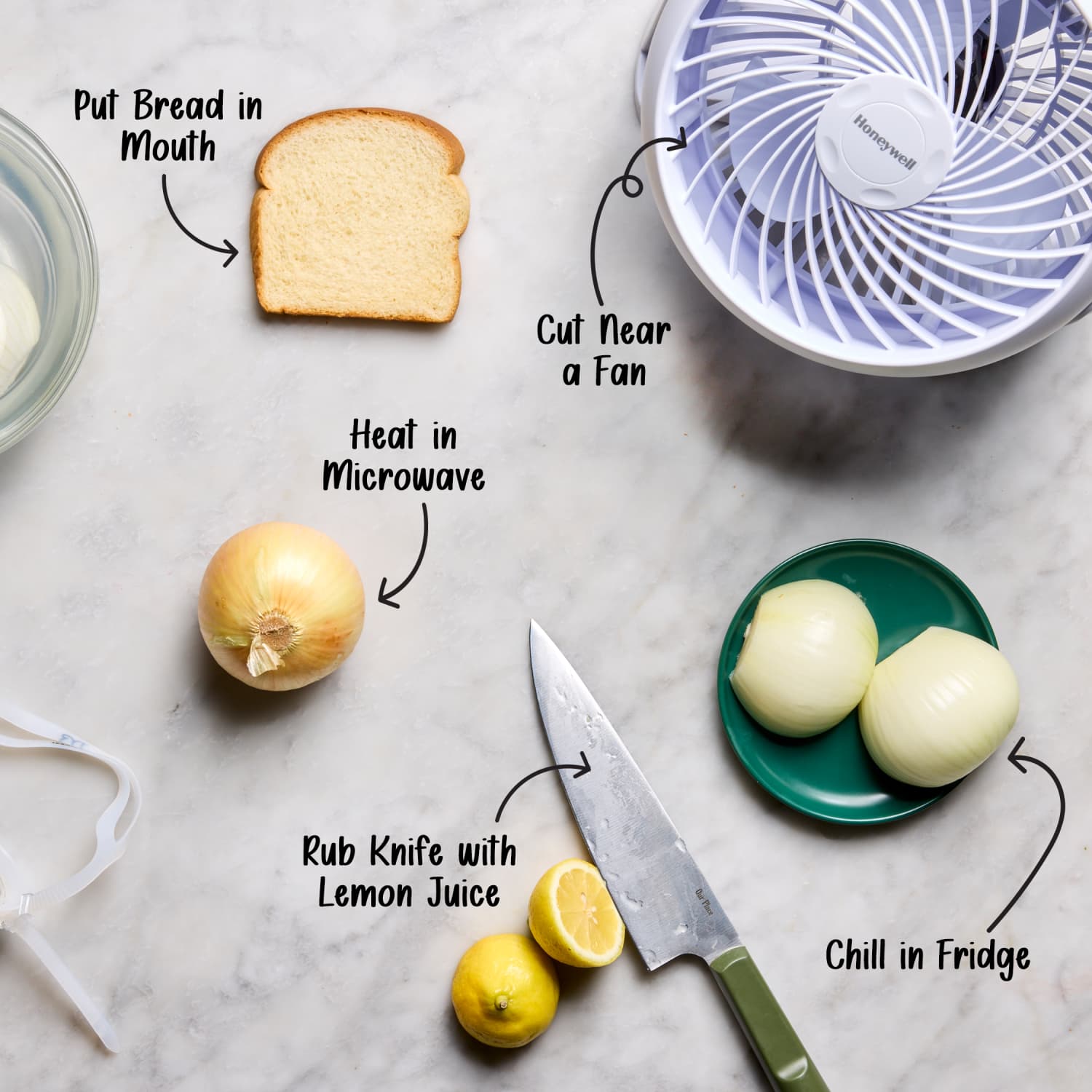 Put Bread in Mouth

Honeywell

Cut Near a Fan

Heat in Microwave

Rub Knife with Lemon Juice

Our Place

Chill in Fridge