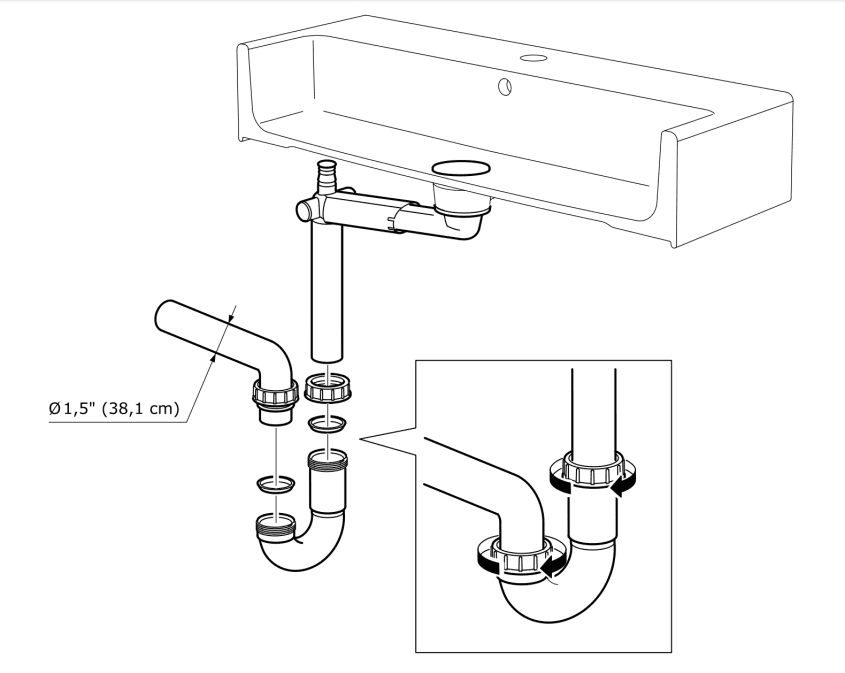 Ø1,5" (38,1 cm)