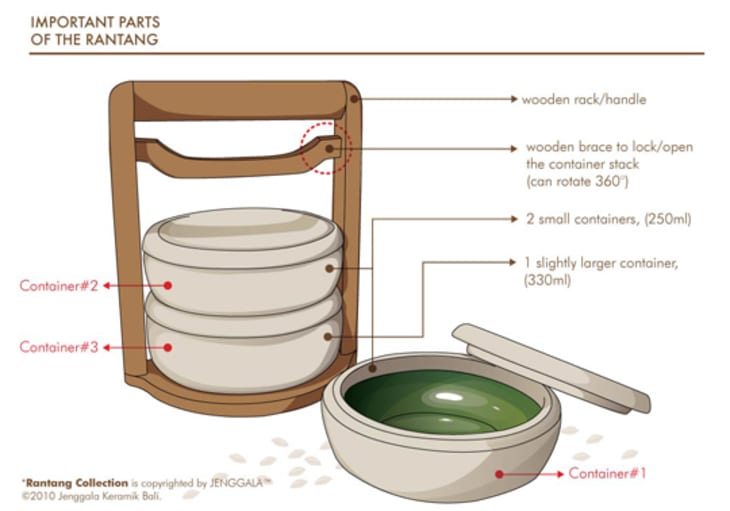 IMPORTANT PARTS
OF THE RANTANG

wooden rack/handle

wooden brace to lock/open the container stack (can rotate 360°)

2 small containers, (250ml)

1 slightly larger container, (330ml)

Container#2

Container#3

Container#1

*Rantang Collection is copyrighted by JENGGALA™
©2010 Jenggala Keramik Bali.