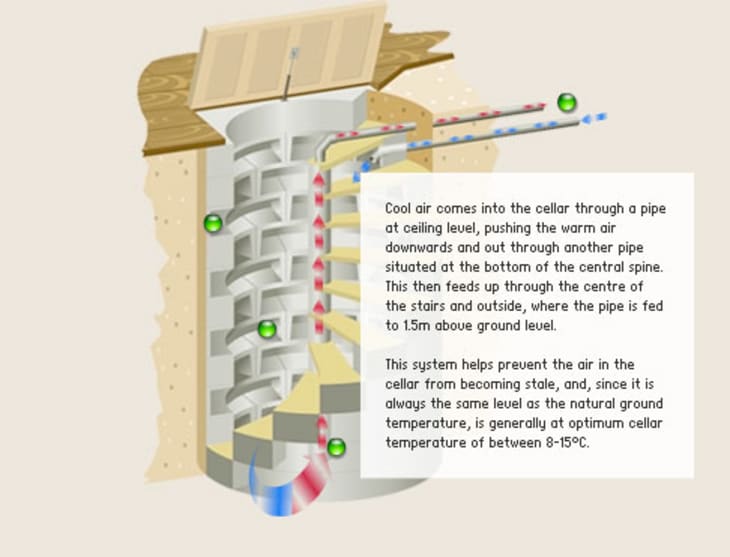 Cool air comes into the cellar through a pipe at ceiling level, pushing the warm air downwards and out through another pipe situated at the bottom of the central spine. This then feeds up through the centre of the stairs and outside, where the pipe is fed to 1.5m above ground level.

This system helps prevent the air in the cellar from becoming stale, and, since it is always the same level as the natural ground temperature, is generally at optimum cellar temperature of between 8-15ºC.