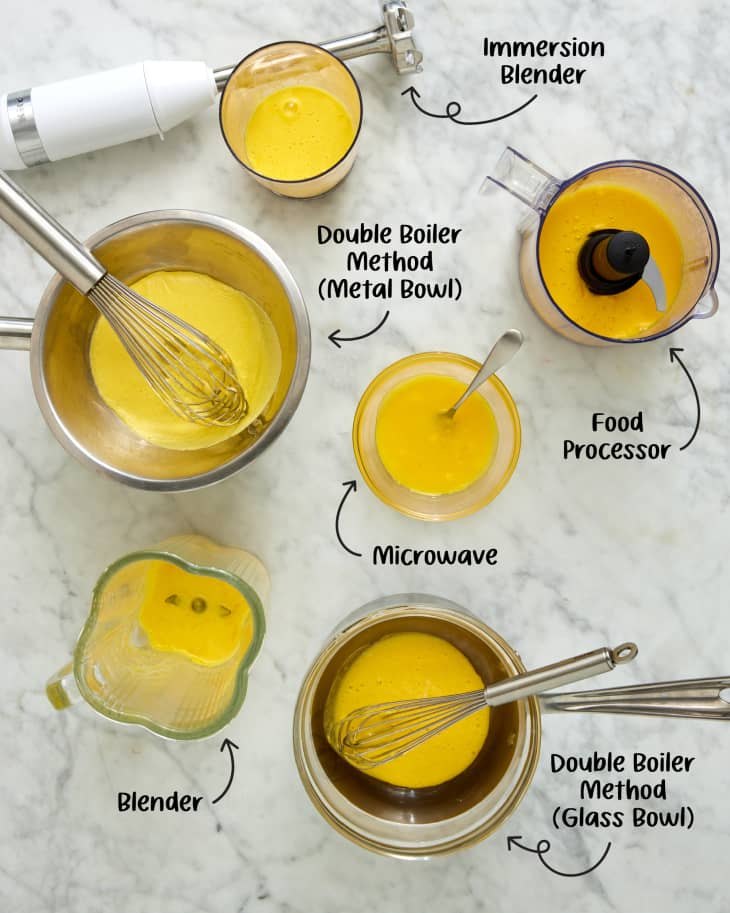 Immersion Blender

Double Boiler Method (Metal Bowl)

Food Processor

Microwave

Blender

Double Boiler Method (Glass Bowl)