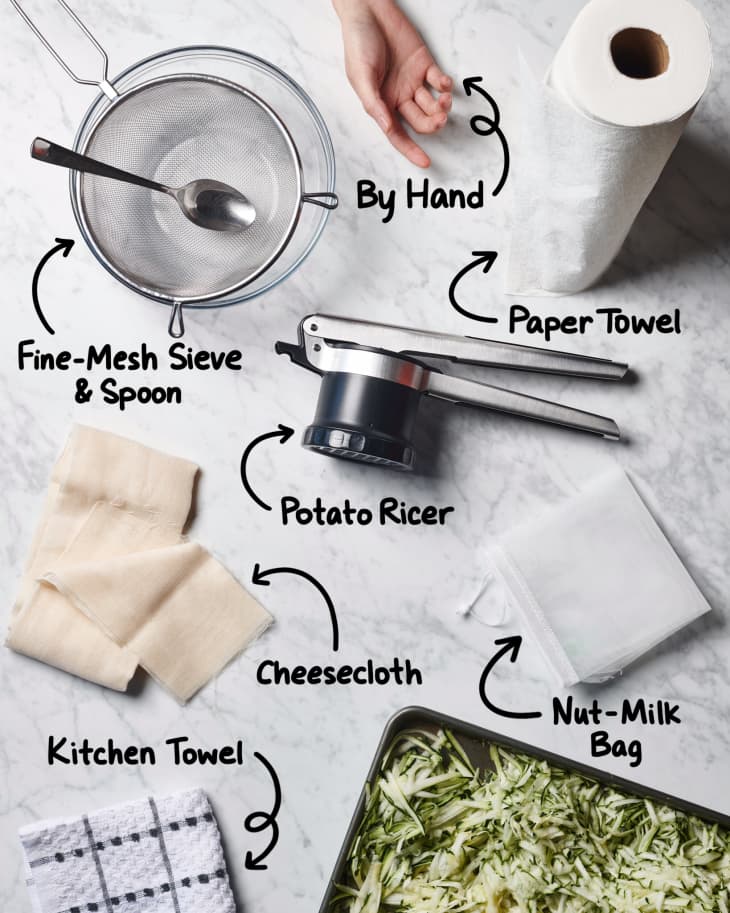 By Hand

Paper Towel

Fine-Mesh Sieve & Spoon

Potato Ricer

Cheesecloth

Nut-Milk Bag

Kitchen Towel