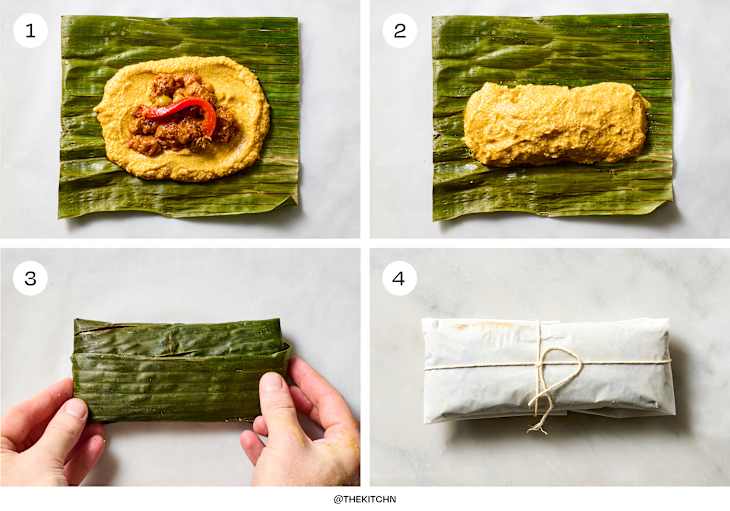 1

2

3

4

@THEKITCHN