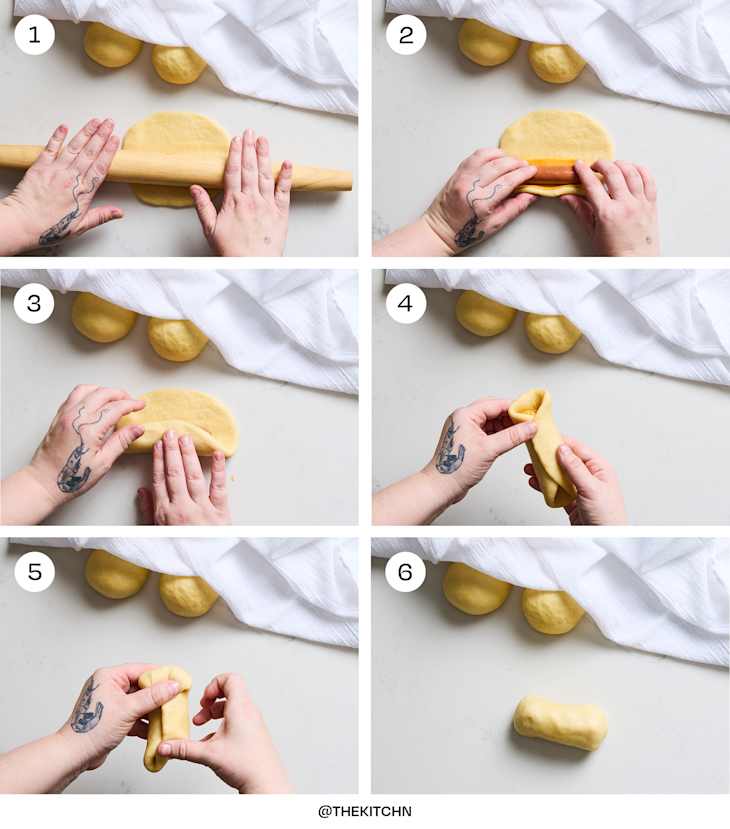 1
2
3
4
5
6
@THEKITCHN