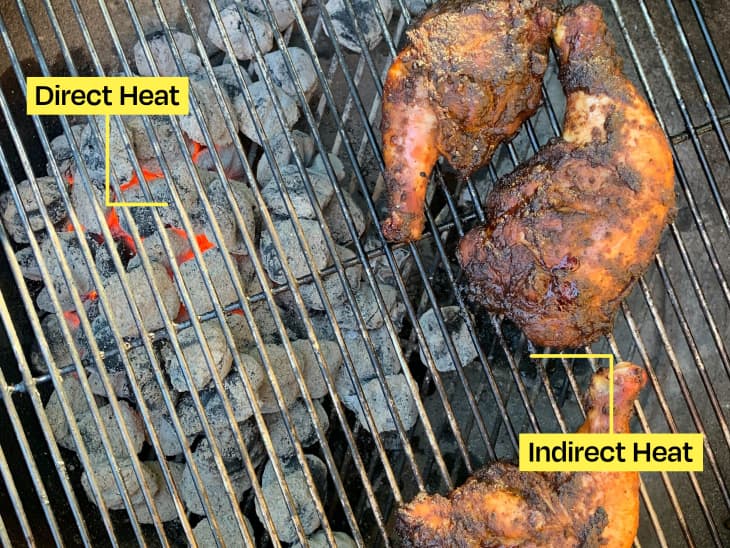 Direct Heat

Indirect Heat