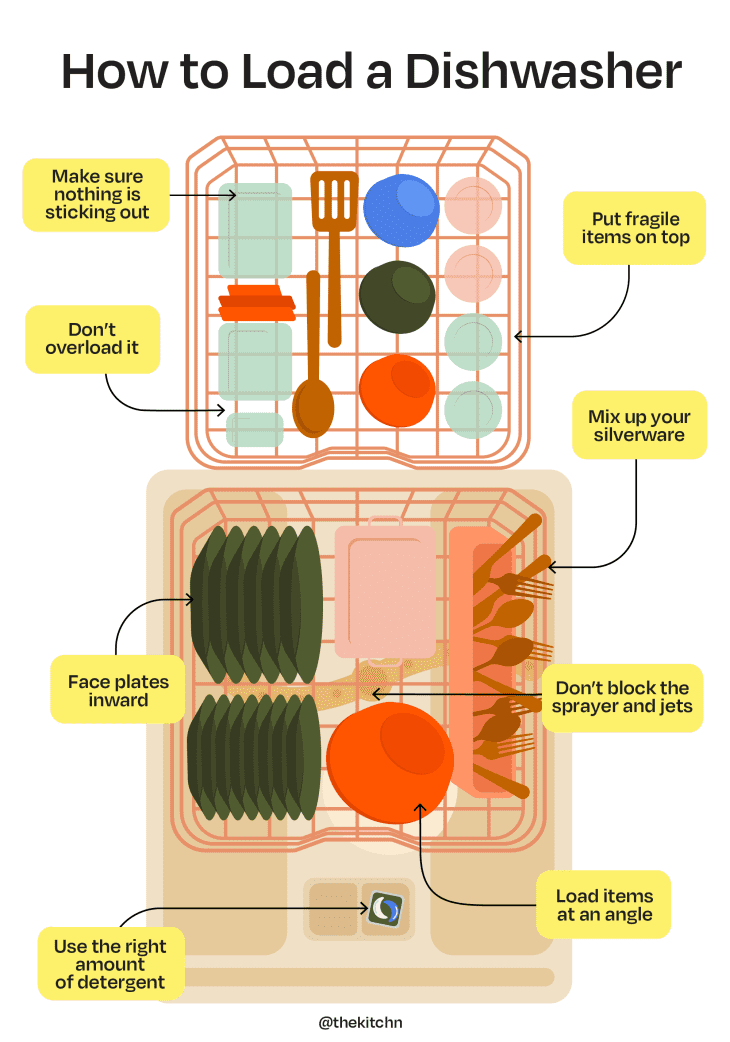 How to Load a Dishwasher

Make sure nothing is sticking out

Put fragile items on top

Don't overload it

Mix up your silverware

Face plates inward

Don't block the sprayer and jets

Load items at an angle

Use the right amount of detergent

@thekitchn