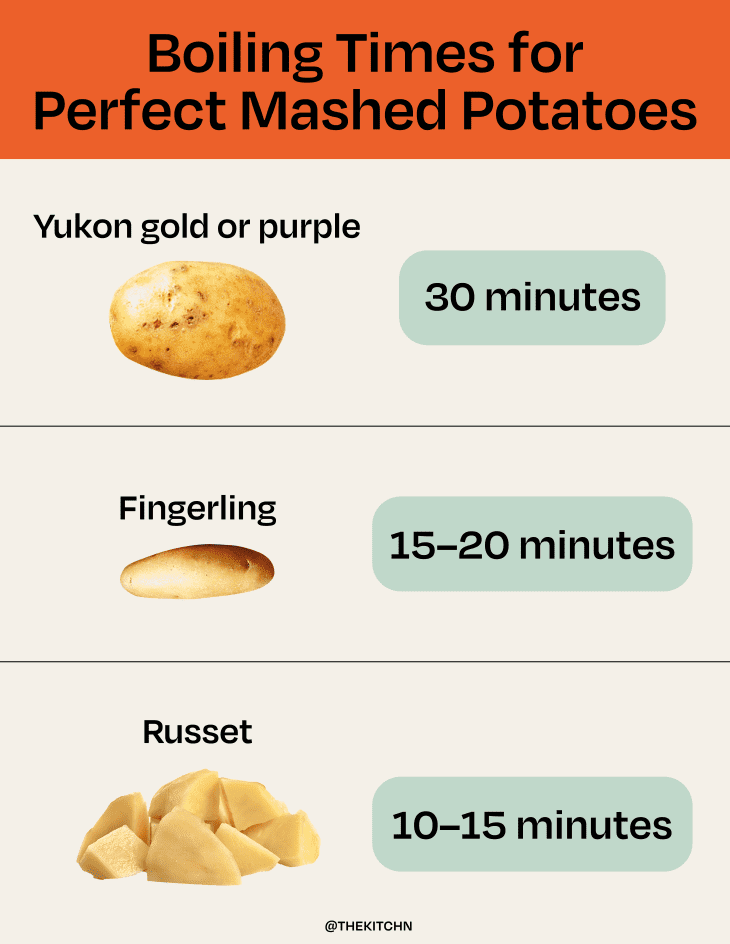 Boiling Times for Perfect Mashed Potatoes

Yukon gold or purple

30 minutes

Fingerling

15–20 minutes

Russet

10–15 minutes

@THEKITCHN