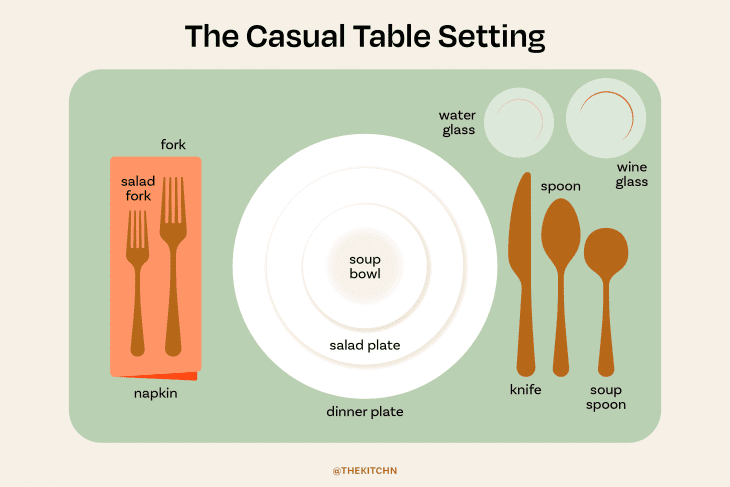 The Casual Table Setting

fork

salad fork

water glass

wine glass

spoon

soup bowl

salad plate

napkin

dinner plate

knife

soup spoon

@THEKITCHN