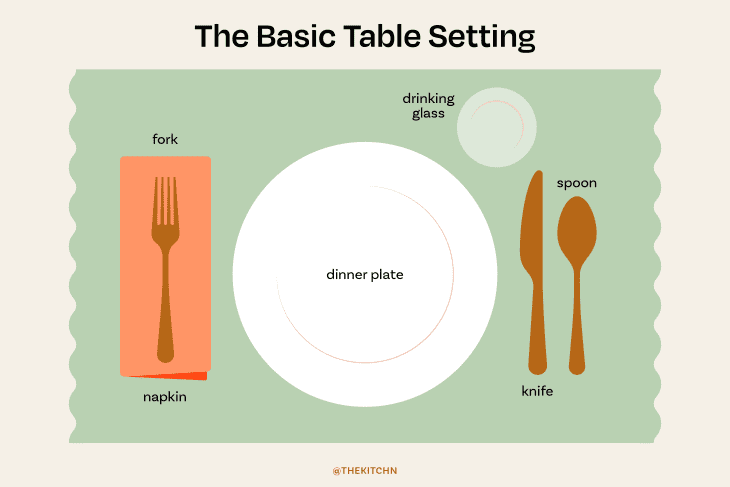 The Basic Table Setting

drinking glass

fork

spoon

dinner plate

napkin

knife

@THEKITCHN