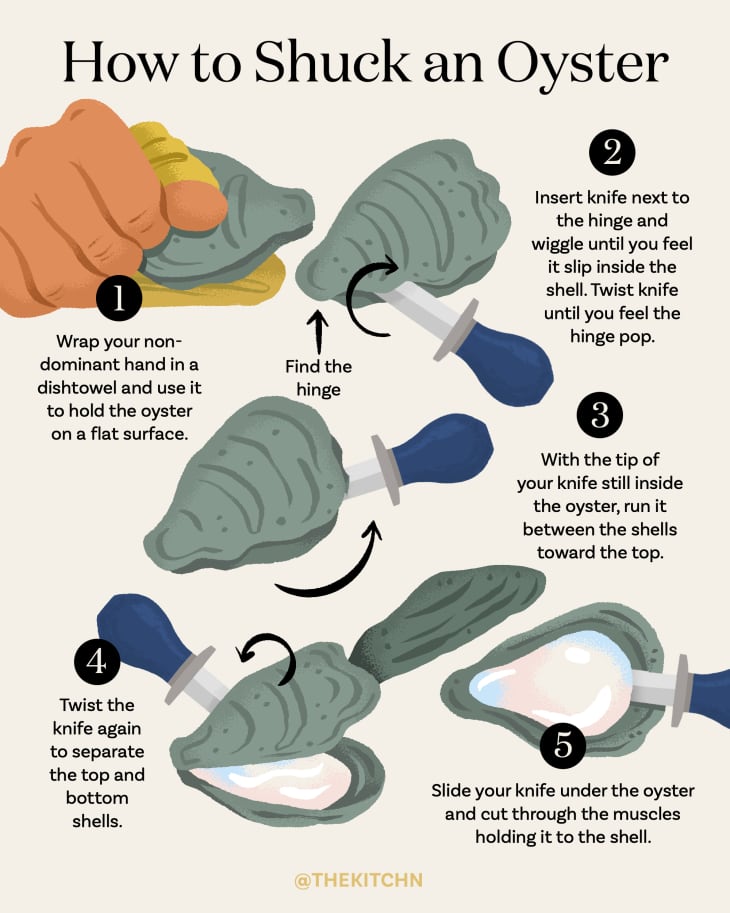 How to Shuck an Oyster

1

Wrap your non-dominant hand in a dishtowel and use it to hold the oyster on a flat surface.

Find the hinge

2

Insert knife next to the hinge and wiggle until you feel it slip inside the shell. Twist knife until you feel the hinge pop.

3

With the tip of your knife still inside the oyster, run it between the shells toward the top.

4

Twist the knife again to separate the top and bottom shells.

5

Slide your knife under the oyster and cut through the muscles holding it to the shell.

@THEKITCHN