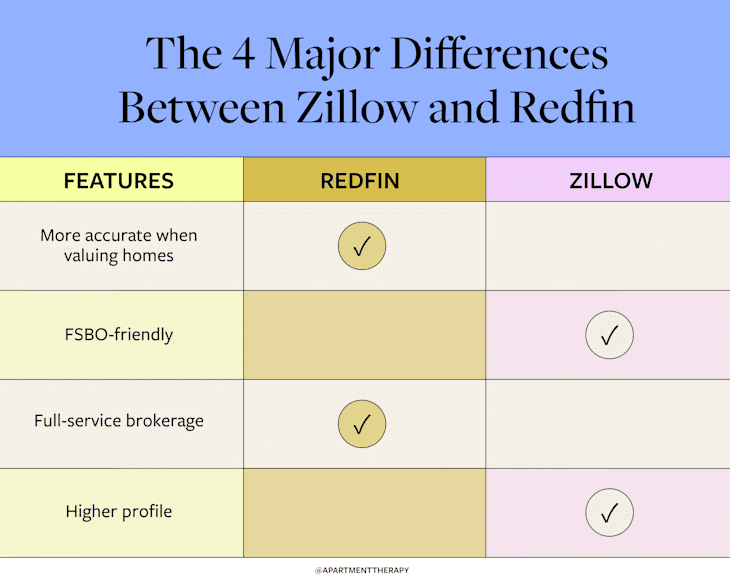 The 4 Major Differences Between Zillow and Redfin

| FEATURES | REDFIN | ZILLOW |
|---|---|---|
| More accurate when valuing homes | ✓ | |
| FSBO-friendly | | ✓ |
| Full-service brokerage | ✓ | |
| Higher profile | | ✓ |

@APARTMENTTHERAPY