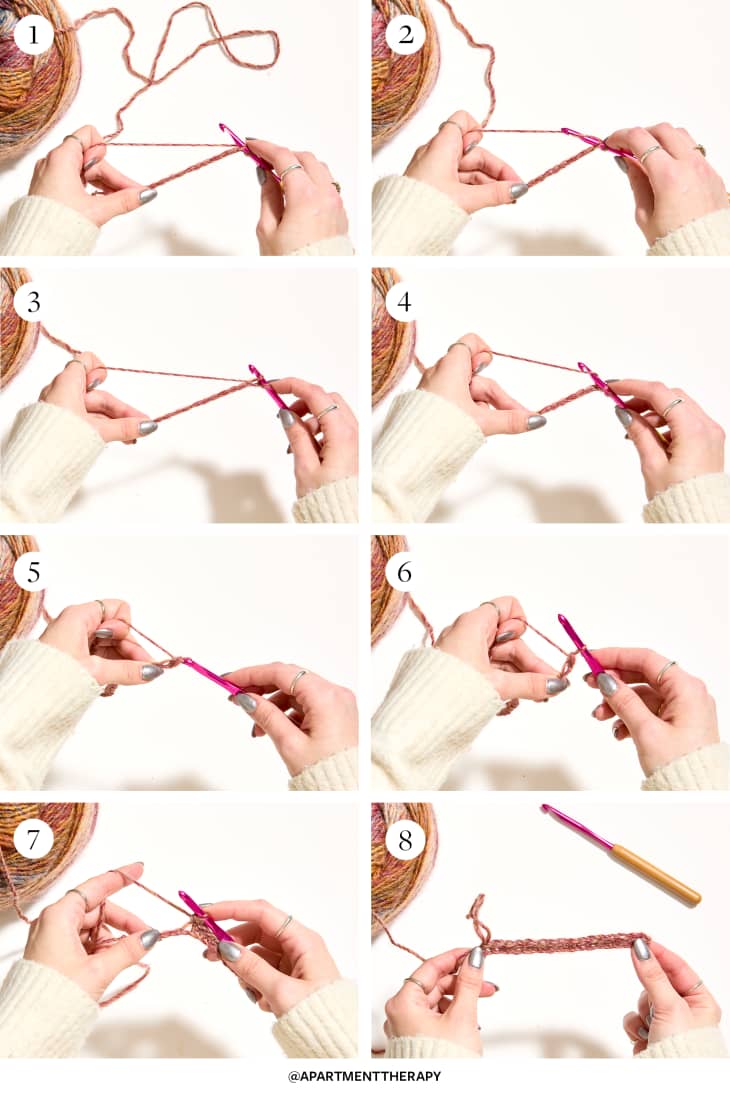 1

2

3

4

5

6

7

8

@APARTMENTTHERAPY