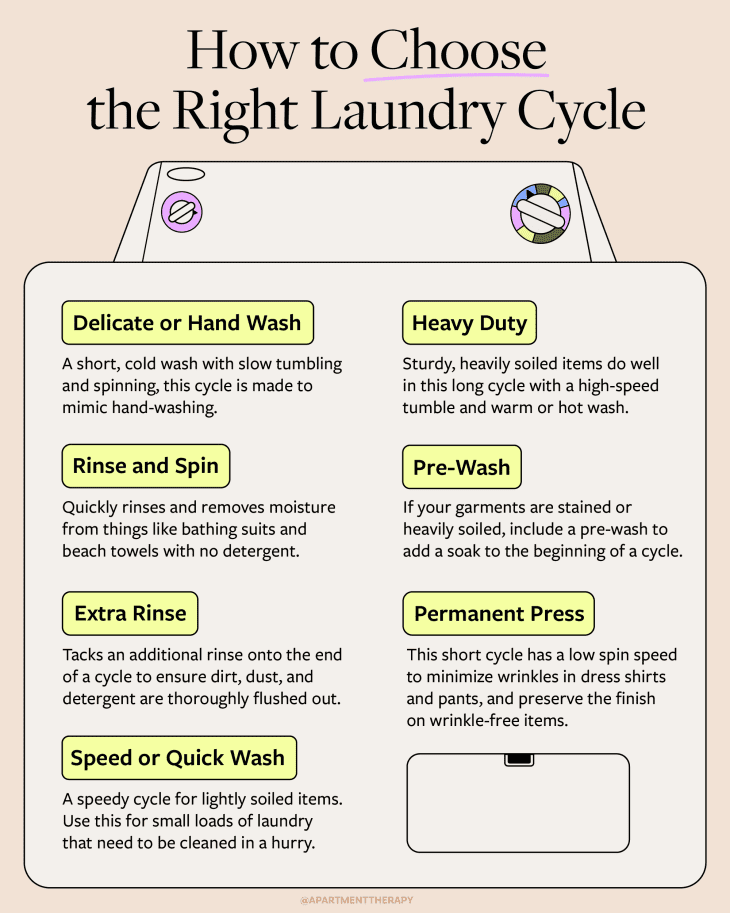 How to Choose the Right Laundry Cycle

Delicate or Hand Wash

A short, cold wash with slow tumbling and spinning, this cycle is made to mimic hand-washing.

Rinse and Spin

Quickly rinses and removes moisture from things like bathing suits and beach towels with no detergent.

Extra Rinse

Tacks an additional rinse onto the end of a cycle to ensure dirt, dust, and detergent are thoroughly flushed out.

Speed or Quick Wash

A speedy cycle for lightly soiled items. Use this for small loads of laundry that need to be cleaned in a hurry.

Heavy Duty

Sturdy, heavily soiled items do well in this long cycle with a high-speed tumble and warm or hot wash.

Pre-Wash

If your garments are stained or heavily soiled, include a pre-wash to add a soak to the beginning of a cycle.

Permanent Press

This short cycle has a low spin speed to minimize wrinkles in dress shirts and pants, and preserve the finish on wrinkle-free items.

@APARTMENTTHERAPY