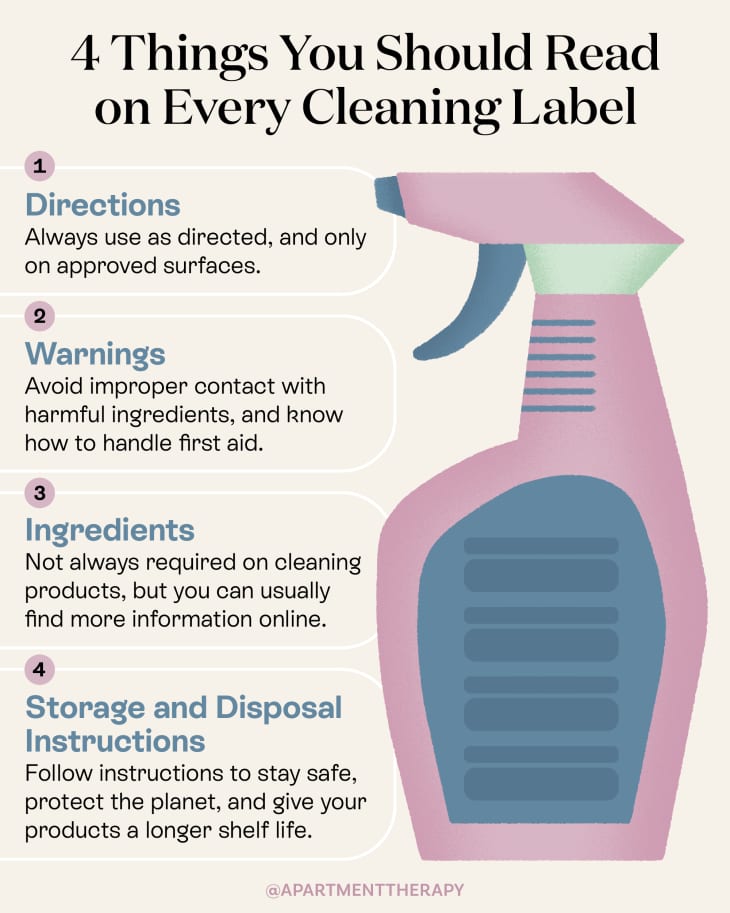 4 Things You Should Read on Every Cleaning Label

1
Directions
Always use as directed, and only on approved surfaces.

2
Warnings
Avoid improper contact with harmful ingredients, and know how to handle first aid.

3
Ingredients
Not always required on cleaning products, but you can usually find more information online.

4
Storage and Disposal Instructions
Follow instructions to stay safe, protect the planet, and give your products a longer shelf life.

@APARTMENTTHERAPY