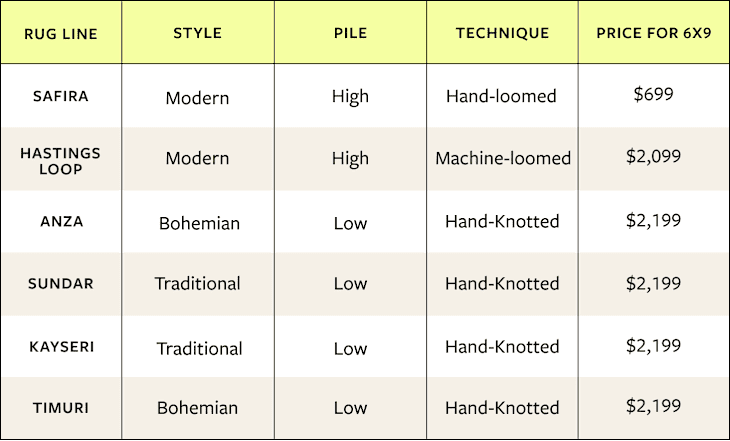 | RUG LINE | STYLE | PILE | TECHNIQUE | PRICE FOR 6X9 |
|---|---|---|---|---|
| SAFIRA | Modern | High | Hand-loomed | \$699 |
| HASTINGS LOOP | Modern | High | Machine-loomed | \$2,099 |
| ANZA | Bohemian | Low | Hand-Knotted | \$2,199 |
| SUNDAR | Traditional | Low | Hand-Knotted | \$2,199 |
| KAYSERI | Traditional | Low | Hand-Knotted | \$2,199 |
| TIMURI | Bohemian | Low | Hand-Knotted | \$2,199 |