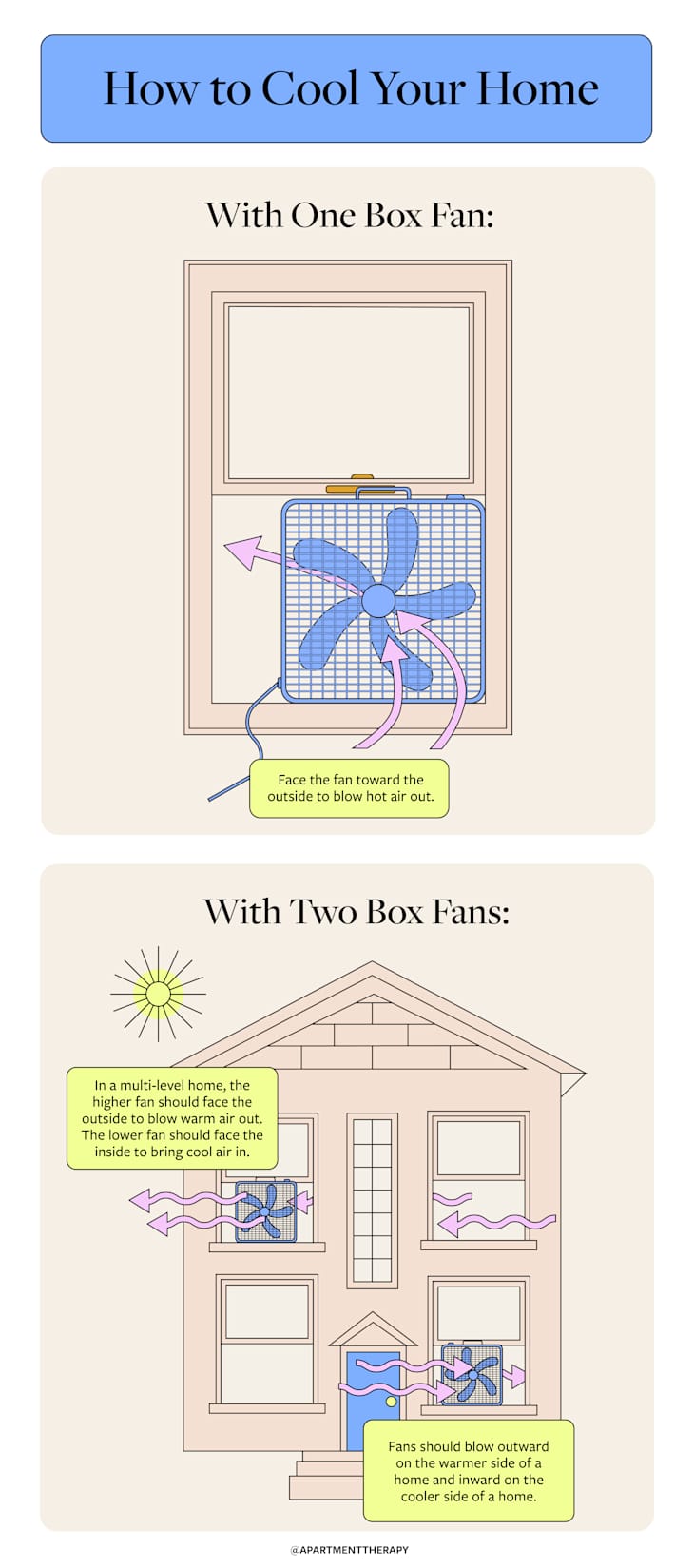 How to Cool Your Home

With One Box Fan:

Face the fan toward the outside to blow hot air out.

With Two Box Fans:

In a multi-level home, the higher fan should face the outside to blow warm air out. The lower fan should face the inside to bring cool air in.

Fans should blow outward on the warmer side of a home and inward on the cooler side of a home.

@APARTMENTTHERAPY