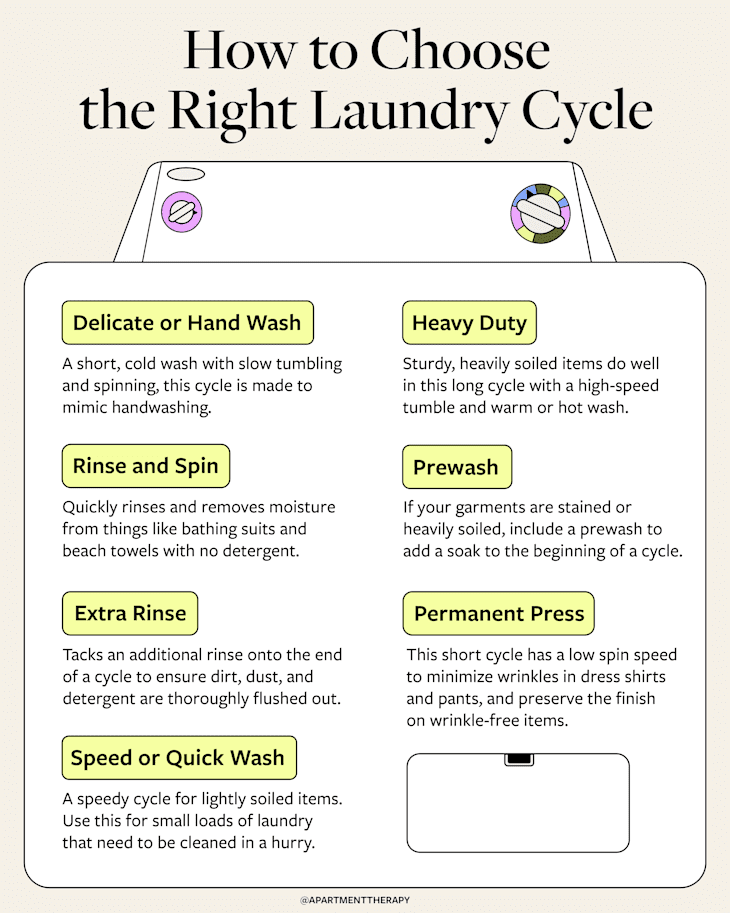 How to Choose the Right Laundry Cycle

Delicate or Hand Wash

A short, cold wash with slow tumbling and spinning, this cycle is made to mimic handwashing.

Rinse and Spin

Quickly rinses and removes moisture from things like bathing suits and beach towels with no detergent.

Extra Rinse

Tacks an additional rinse onto the end of a cycle to ensure dirt, dust, and detergent are thoroughly flushed out.

Speed or Quick Wash

A speedy cycle for lightly soiled items. Use this for small loads of laundry that need to be cleaned in a hurry.

Heavy Duty

Sturdy, heavily soiled items do well in this long cycle with a high-speed tumble and warm or hot wash.

Prewash

If your garments are stained or heavily soiled, include a prewash to add a soak to the beginning of a cycle.

Permanent Press

This short cycle has a low spin speed to minimize wrinkles in dress shirts and pants, and preserve the finish on wrinkle-free items.

@APARTMENTTHERAPY