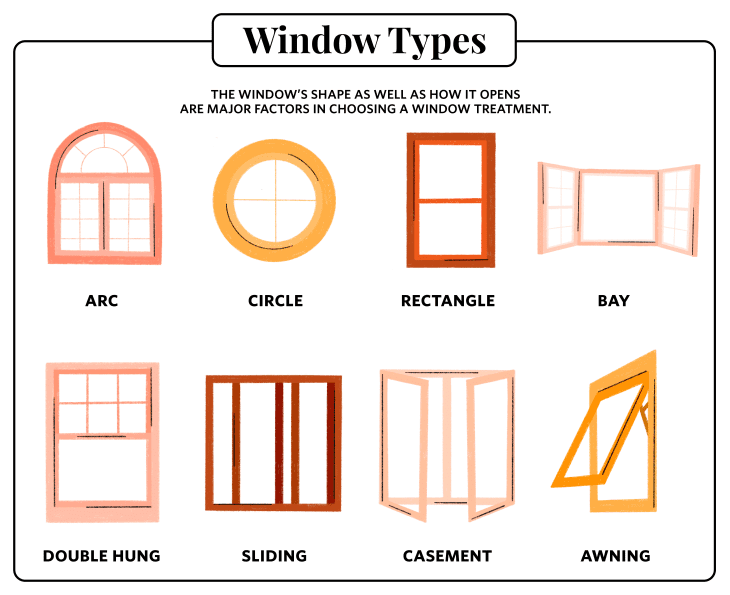 Window Types

THE WINDOW'S SHAPE AS WELL AS HOW IT OPENS ARE MAJOR FACTORS IN CHOOSING A WINDOW TREATMENT.

ARC

CIRCLE

RECTANGLE

BAY

DOUBLE HUNG

SLIDING

CASEMENT

AWNING