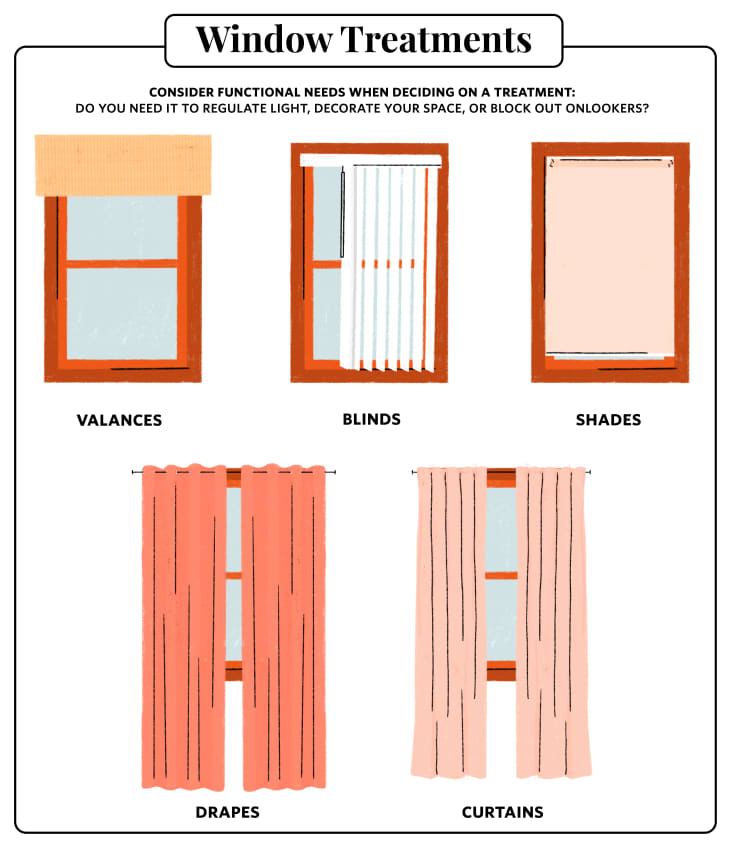 Window Treatments

CONSIDER FUNCTIONAL NEEDS WHEN DECIDING ON A TREATMENT: DO YOU NEED IT TO REGULATE LIGHT, DECORATE YOUR SPACE, OR BLOCK OUT ONLOOKERS?

VALANCES

BLINDS

SHADES

DRAPES

CURTAINS