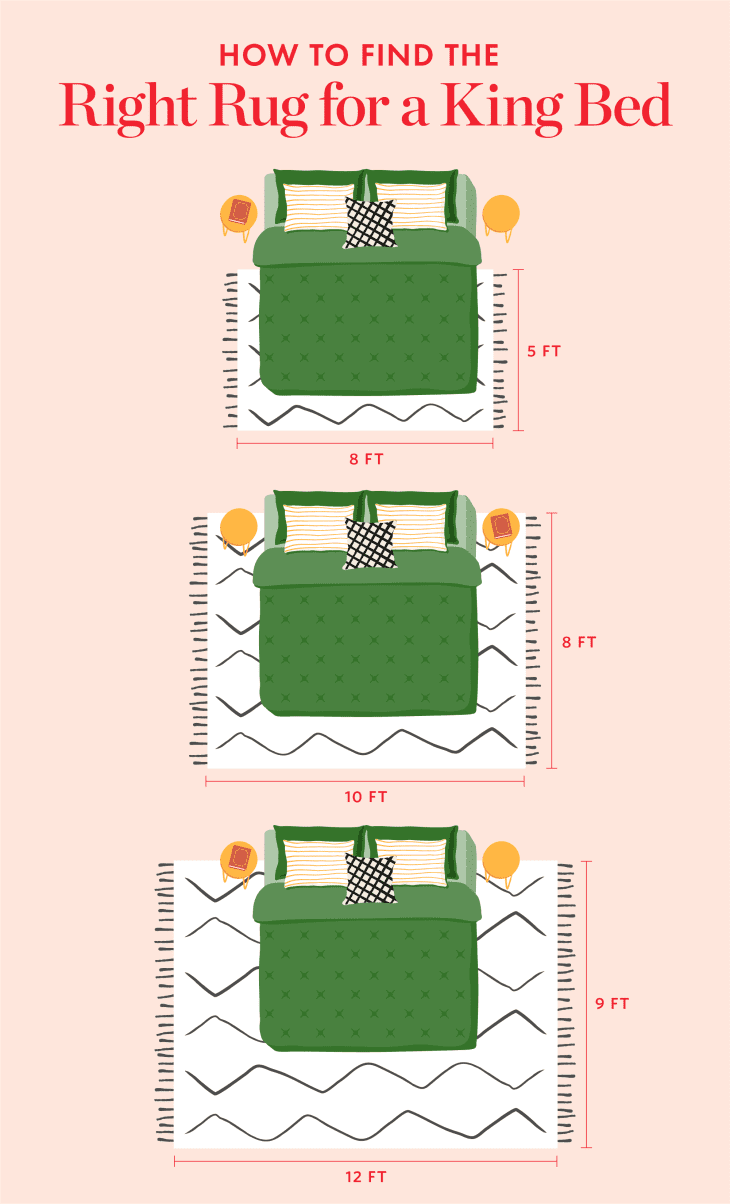 HOW TO FIND THE
Right Rug for a King Bed

5 FT
8 FT

8 FT
10 FT

9 FT
12 FT