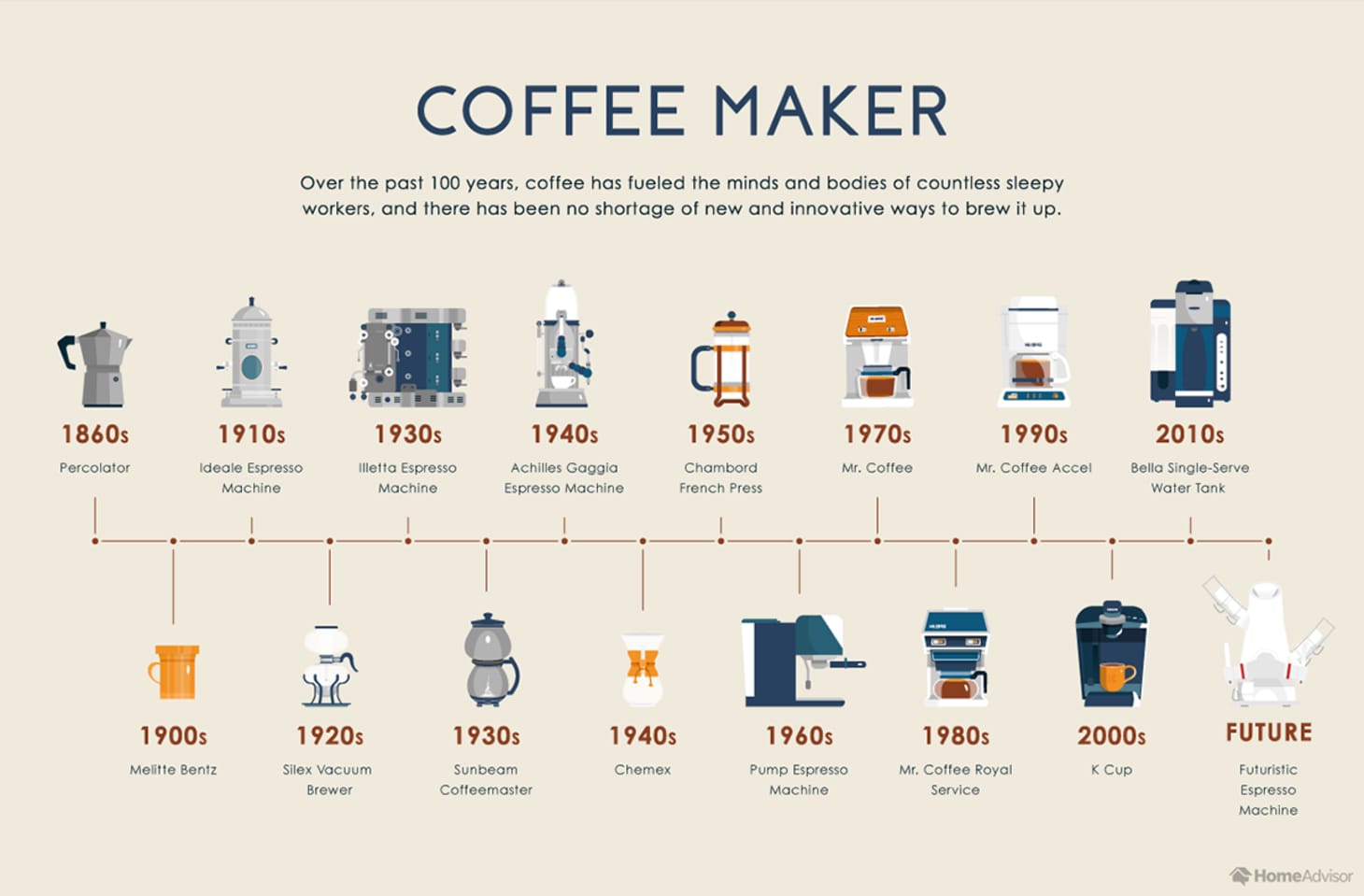 COFFEE MAKER

Over the past 100 years, coffee has fueled the minds and bodies of countless sleepy workers, and there has been no shortage of new and innovative ways to brew it up.

1860s
Percolator

1910s
Ideale Espresso Machine

1930s
Illetta Espresso Machine

1940s
Achilles Gaggia Espresso Machine

1950s
Chambord French Press

1970s
Mr. Coffee

1990s
Mr. Coffee Accel

2010s
Bella Single-Serve Water Tank

1900s
Melitte Bentz

1920s
Silex Vacuum Brewer

1930s
Sunbeam Coffeemaster

1940s
Chemex

1960s
Pump Espresso Machine

1980s
Mr. Coffee Royal Service

2000s
K Cup

FUTURE
Futuristic Espresso Machine

HomeAdvisor