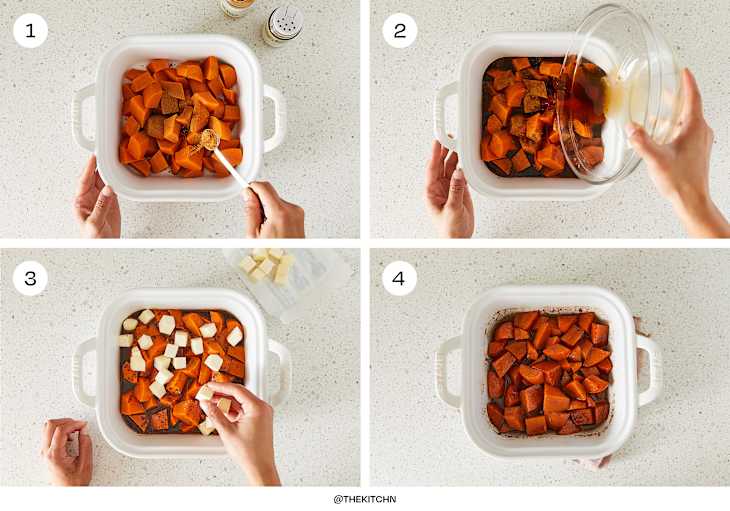 1

2

3

4

@THEKITCHN