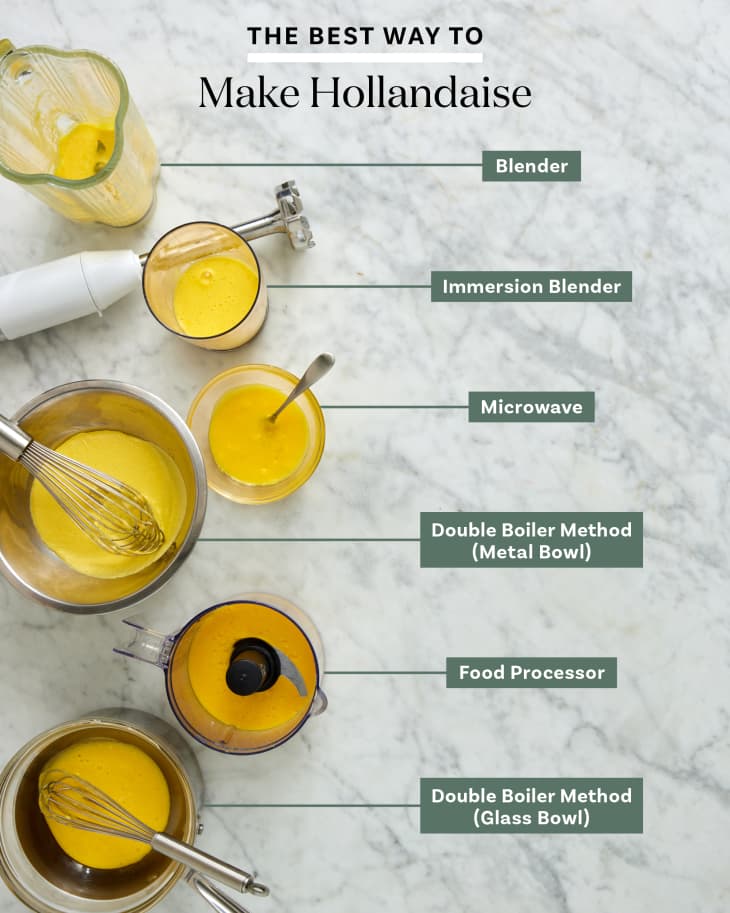 THE BEST WAY TO

Make Hollandaise

Blender

Immersion Blender

Microwave

Double Boiler Method (Metal Bowl)

Food Processor

Double Boiler Method (Glass Bowl)