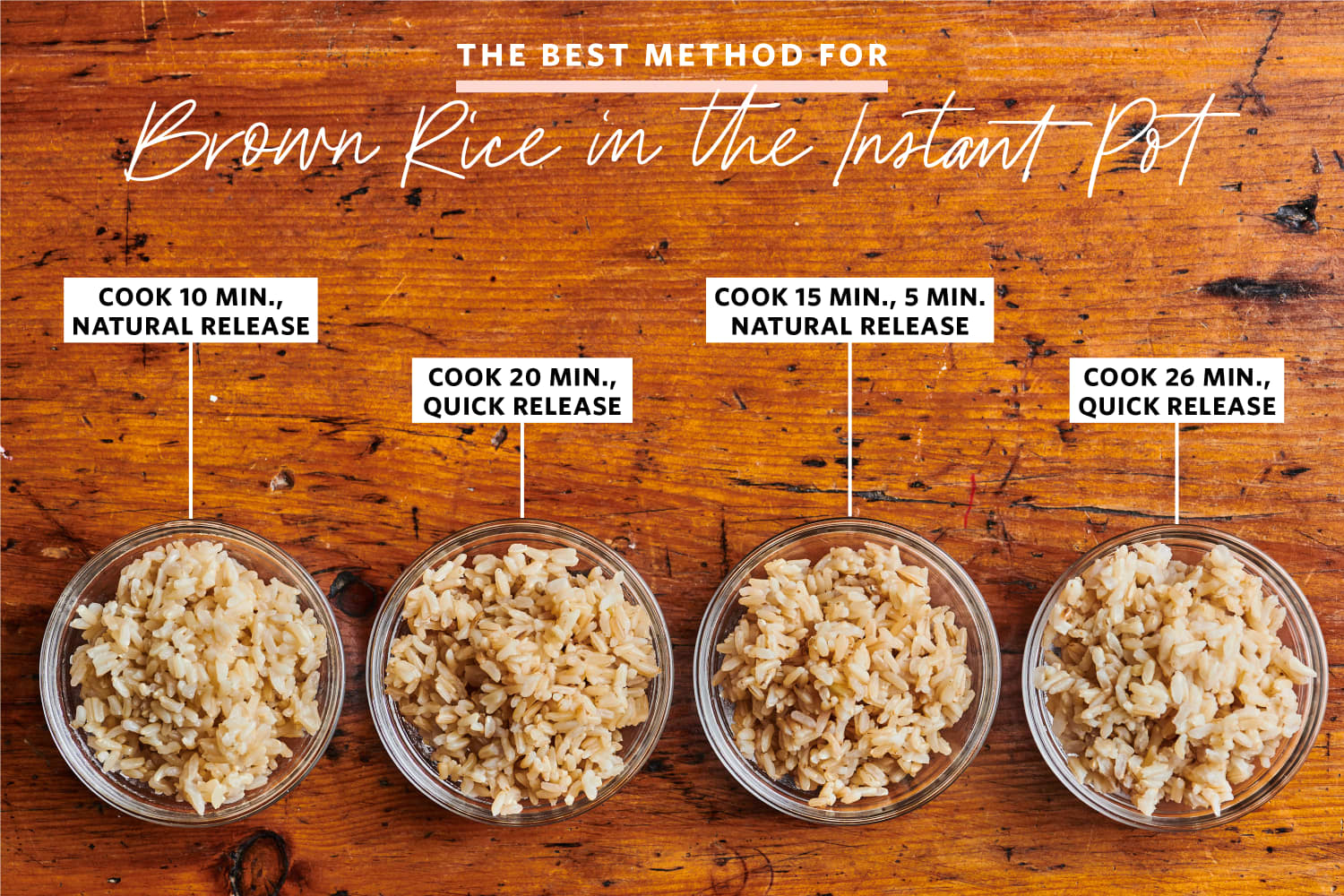 THE BEST METHOD FOR
Brown Rice in the Instant Pot

COOK 10 MIN., NATURAL RELEASE

COOK 20 MIN., QUICK RELEASE

COOK 15 MIN., 5 MIN. NATURAL RELEASE

COOK 26 MIN., QUICK RELEASE