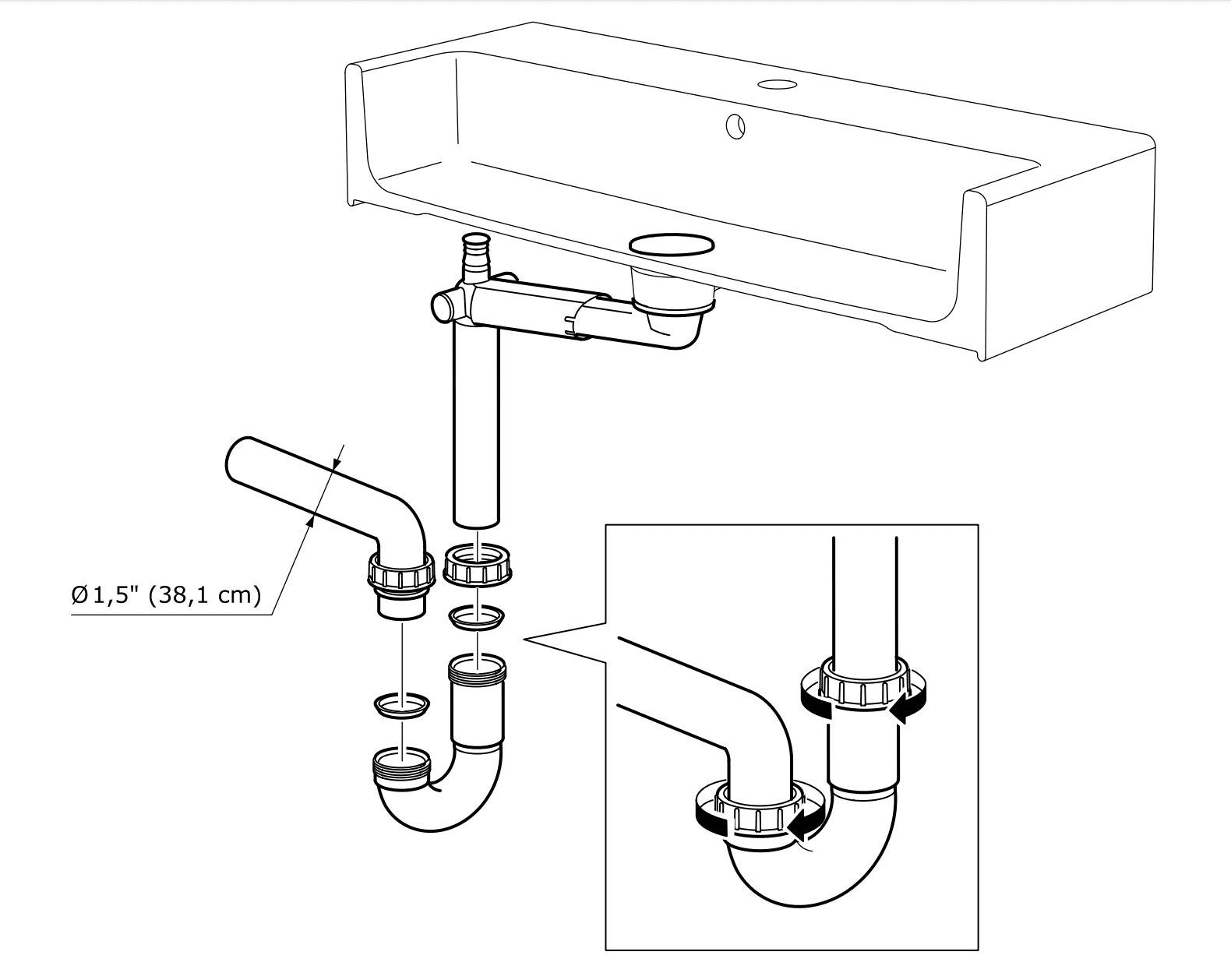 Ø1,5" (38,1 cm)