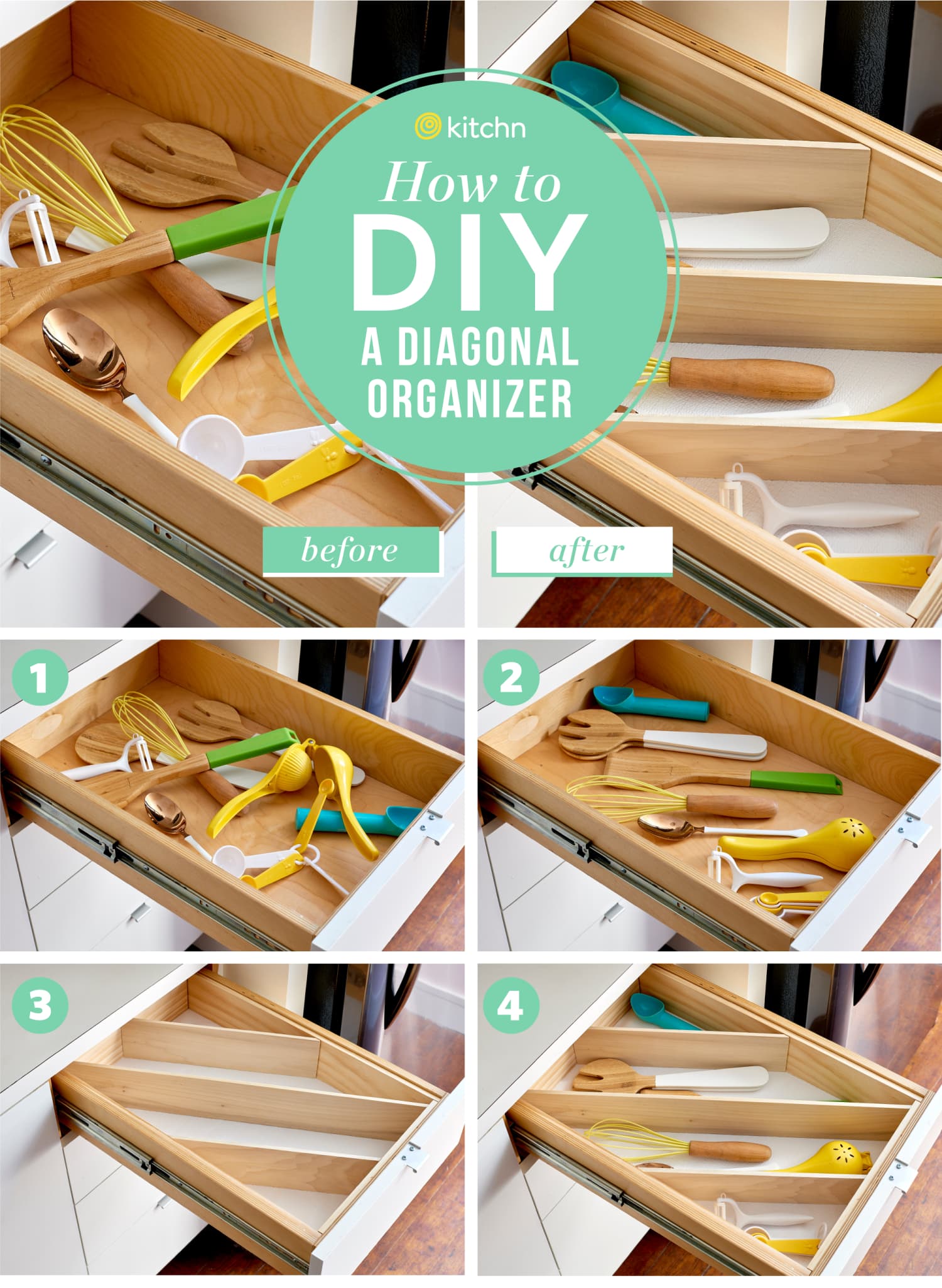 kitchn

How to DIY A DIAGONAL ORGANIZER

before

after

1

2

3

4